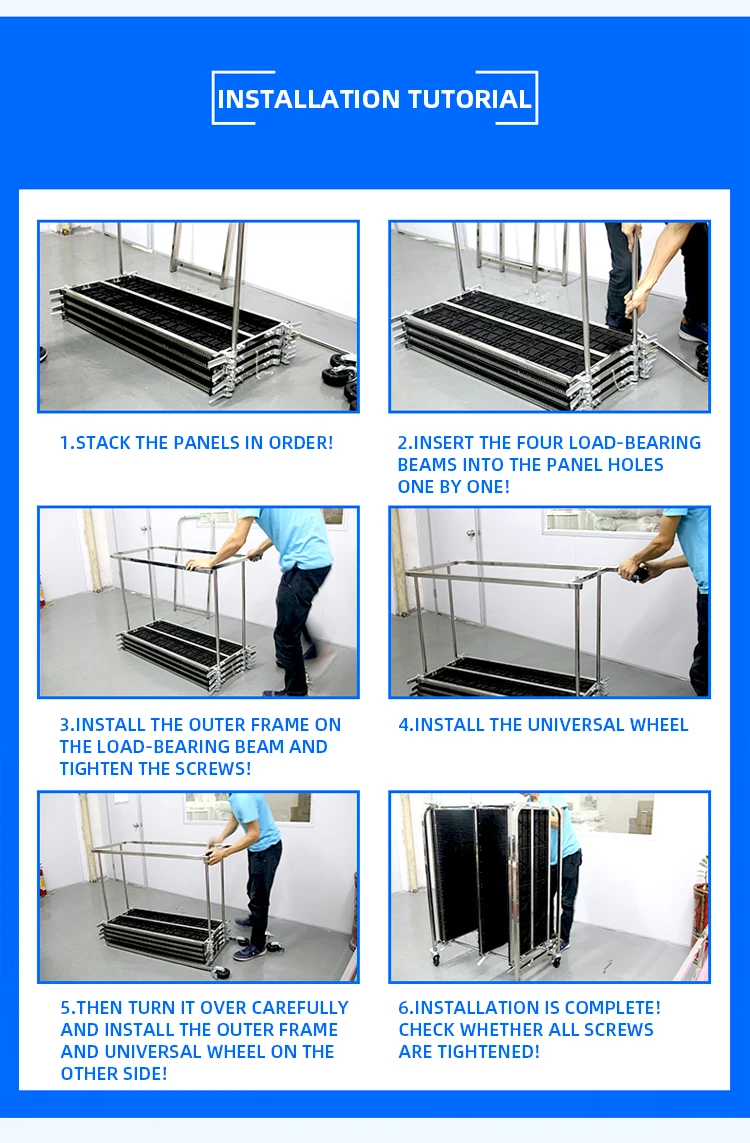 INSTALLATION TUTORIAL

1.STACK THE PANELS IN ORDER!

2.INSERT THE FOUR LOAD-BEARING BEAMS INTO THE PANEL HOLES ONE BY ONE!

3.INSTALL THE OUTER FRAME ON THE LOAD-BEARING BEAM AND TIGHTEN THE SCREWS!

4.INSTALL THE UNIVERSAL WHEEL

5.THEN TURN IT OVER CAREFULLY AND INSTALL THE OUTER FRAME AND UNIVERSAL WHEEL ON THE OTHER SIDE!

6.INSTALLATION IS COMPLETE! CHECK WHETHER ALL SCREWS ARE TIGHTENED!