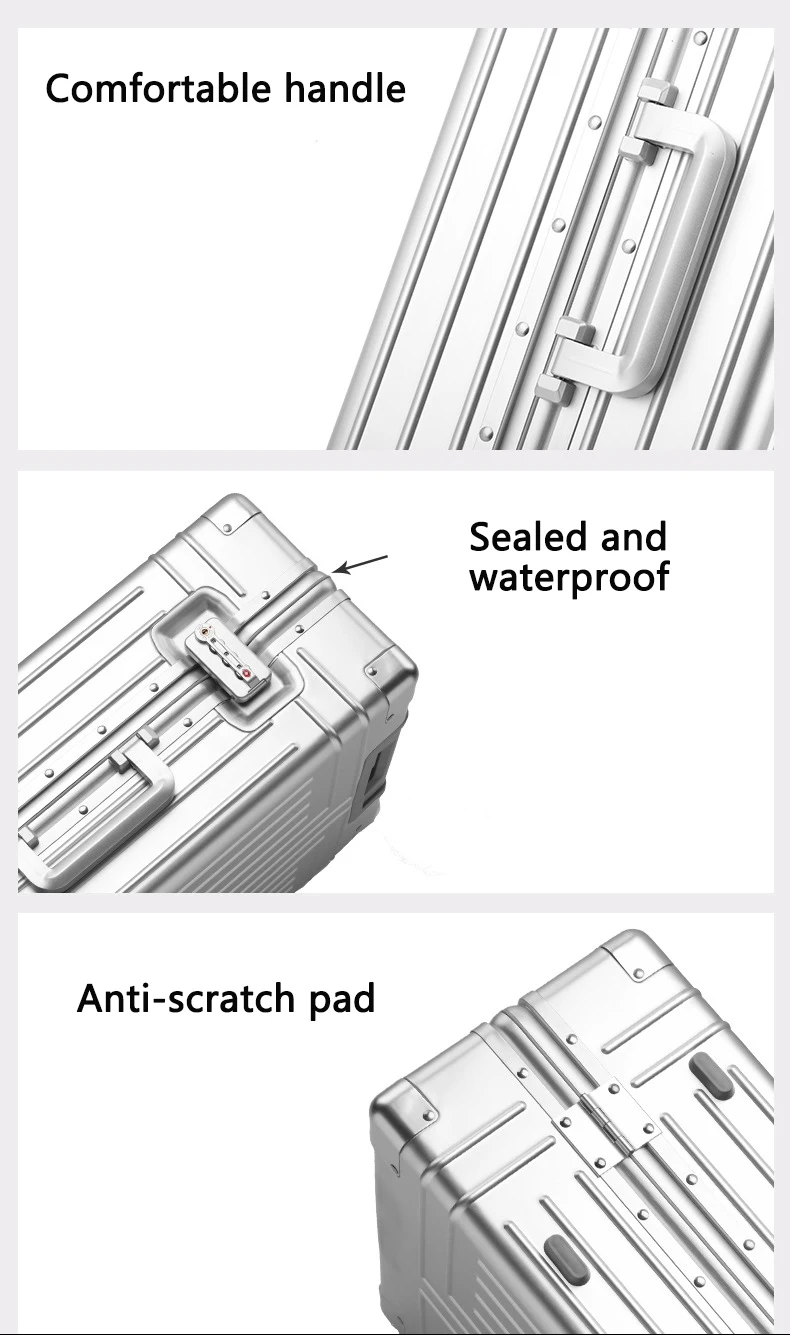 Comfortable handle

Sealed and waterproof

Anti-scratch pad