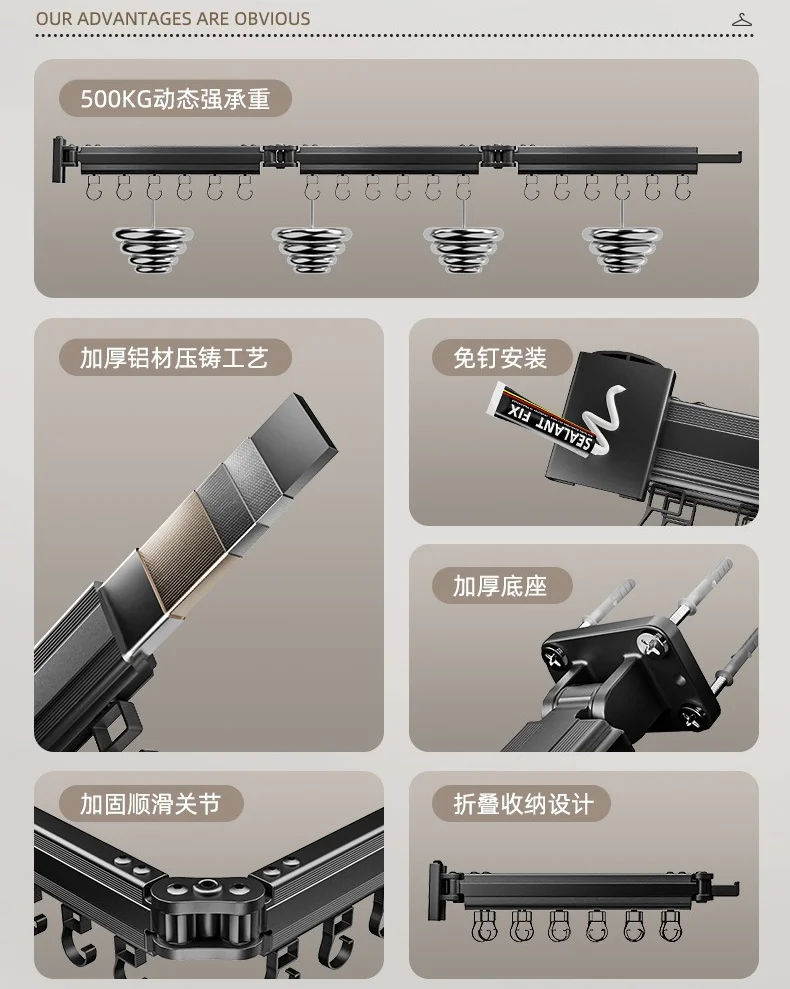 OUR ADVANTAGES ARE OBVIOUS

500KG动态强承重

加厚铝材压铸工艺

免钉安装

SEALANT FIX

加厚底座

加固顺滑关节

折叠收纳设计