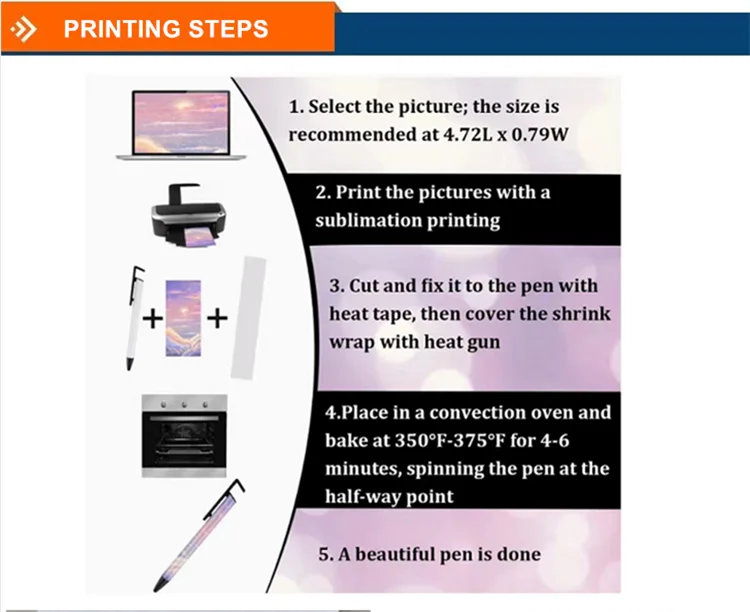 PRINTING STEPS

1. Select the picture; the size is recommended at 4.72L x 0.79W

2. Print the pictures with a sublimation printing

+ +

3. Cut and fix it to the pen with heat tape, then cover the shrink wrap with heat gun

4.Place in a convection oven and bake at 350°F-375°F for 4-6 minutes, spinning the pen at the half-way point

5. A beautiful pen is done