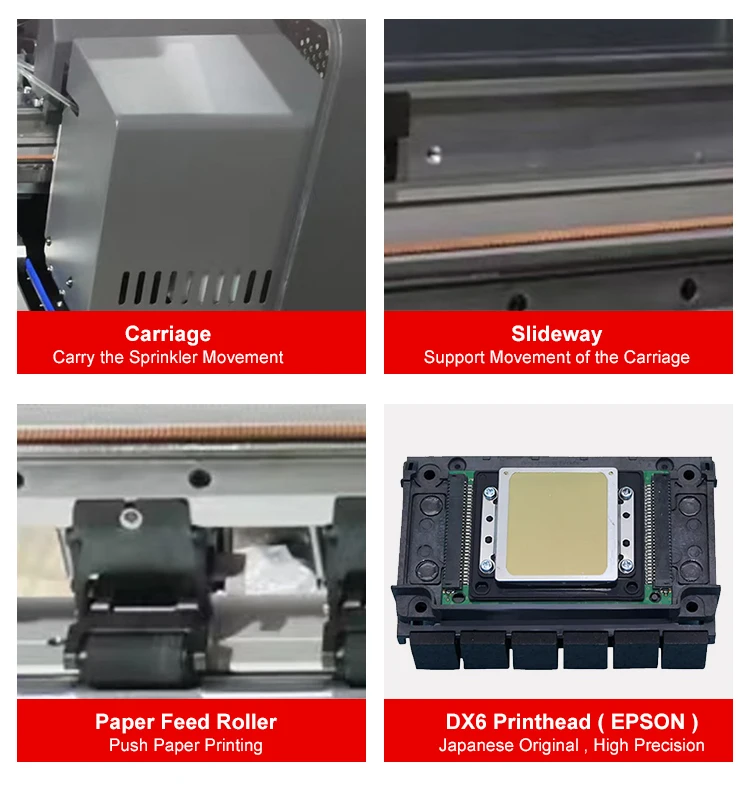 Carriage
Carry the Sprinkler Movement

Slideway
Support Movement of the Carriage

Paper Feed Roller
Push Paper Printing

DX6 Printhead ( EPSON )
Japanese Original , High Precision