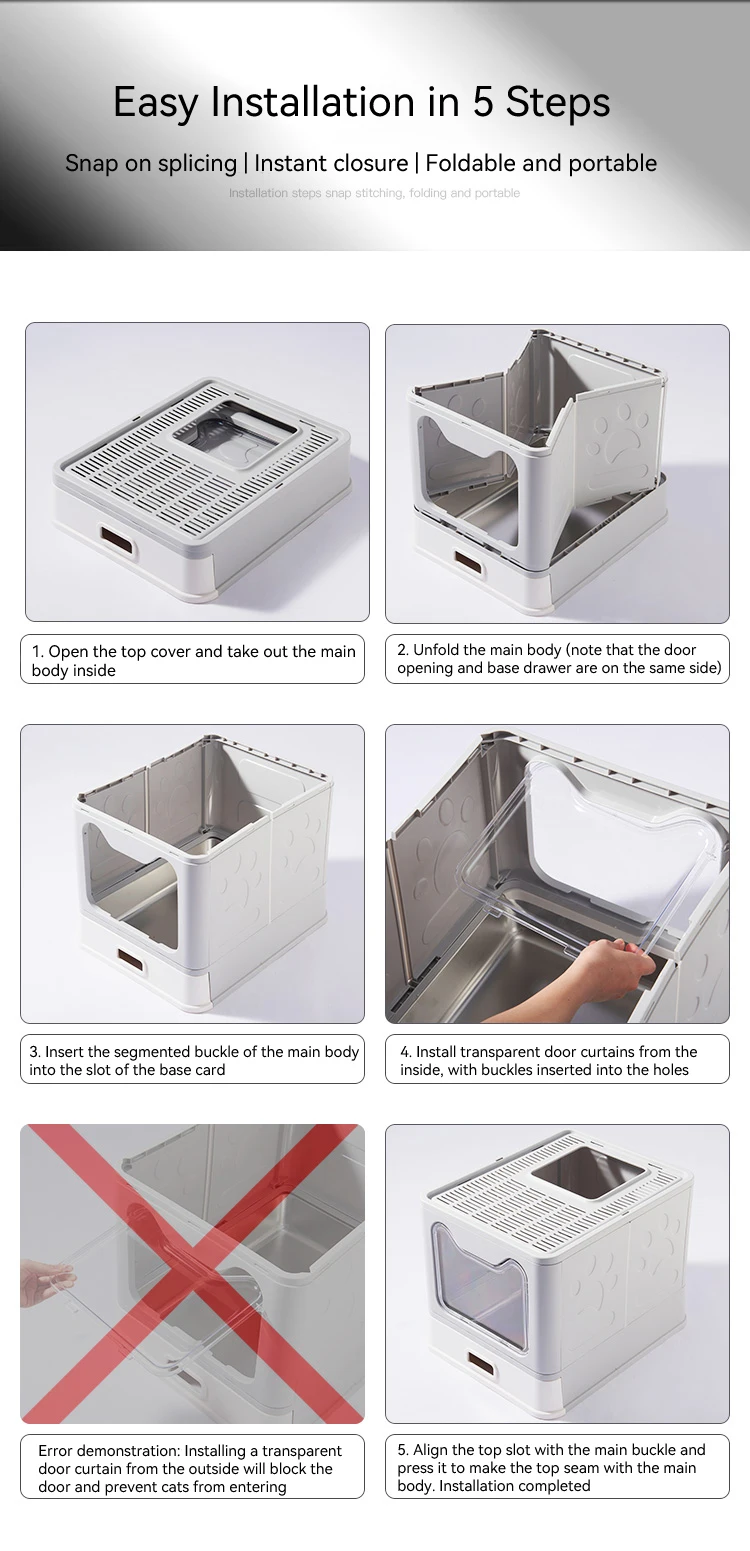 Easy Installation in 5 Steps

Snap on splicing | Instant closure | Foldable and portable

Installation steps snap stitching, folding and portable

1. Open the top cover and take out the main body inside

2. Unfold the main body (note that the door opening and base drawer are on the same side)

3. Insert the segmented buckle of the main body into the slot of the base card

4. Install transparent door curtains from the inside, with buckles inserted into the holes

Error demonstration: Installing a transparent door curtain from the outside will block the door and prevent cats from entering

5. Align the top slot with the main buckle and press it to make the top seam with the main body. Installation completed