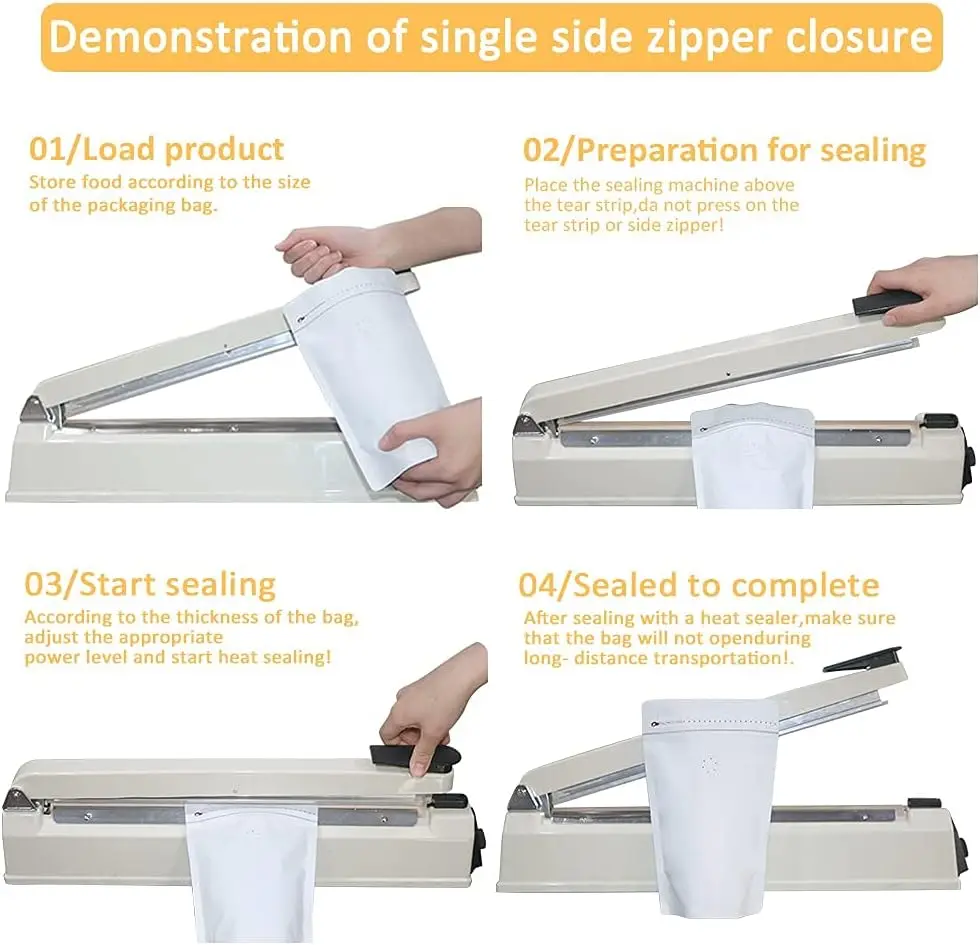 Demonstration of single side zipper closure

01/Load product
Store food according to the size of the packaging bag.

02/Preparation for sealing
Place the sealing machine above the tear strip,da not press on the tear strip or side zipper!

03/Start sealing
According to the thickness of the bag, adjust the appropriate power level and start heat sealing!

04/Sealed to complete
After sealing with a heat sealer,make sure that the bag will not openduring long- distance transportation!.