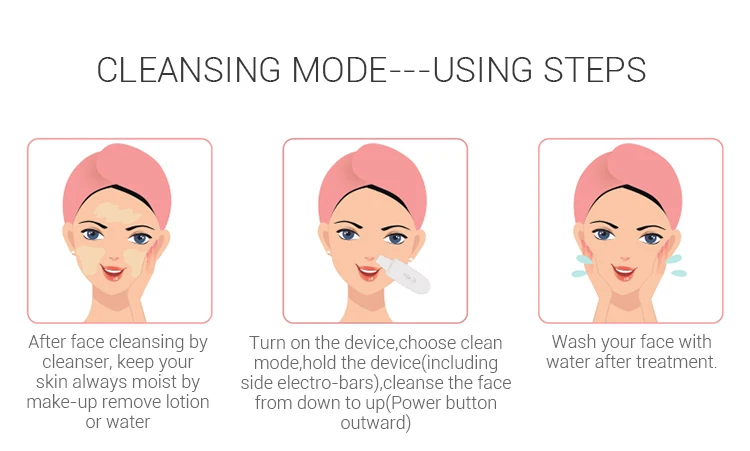 CLEANSING MODE---USING STEPS

After face cleansing by cleanser, keep your skin always moist by make-up remove lotion or water

Turn on the device,choose clean mode,hold the device(including side electro-bars),cleanse the face from down to up(Power button outward)

Wash your face with water after treatment.