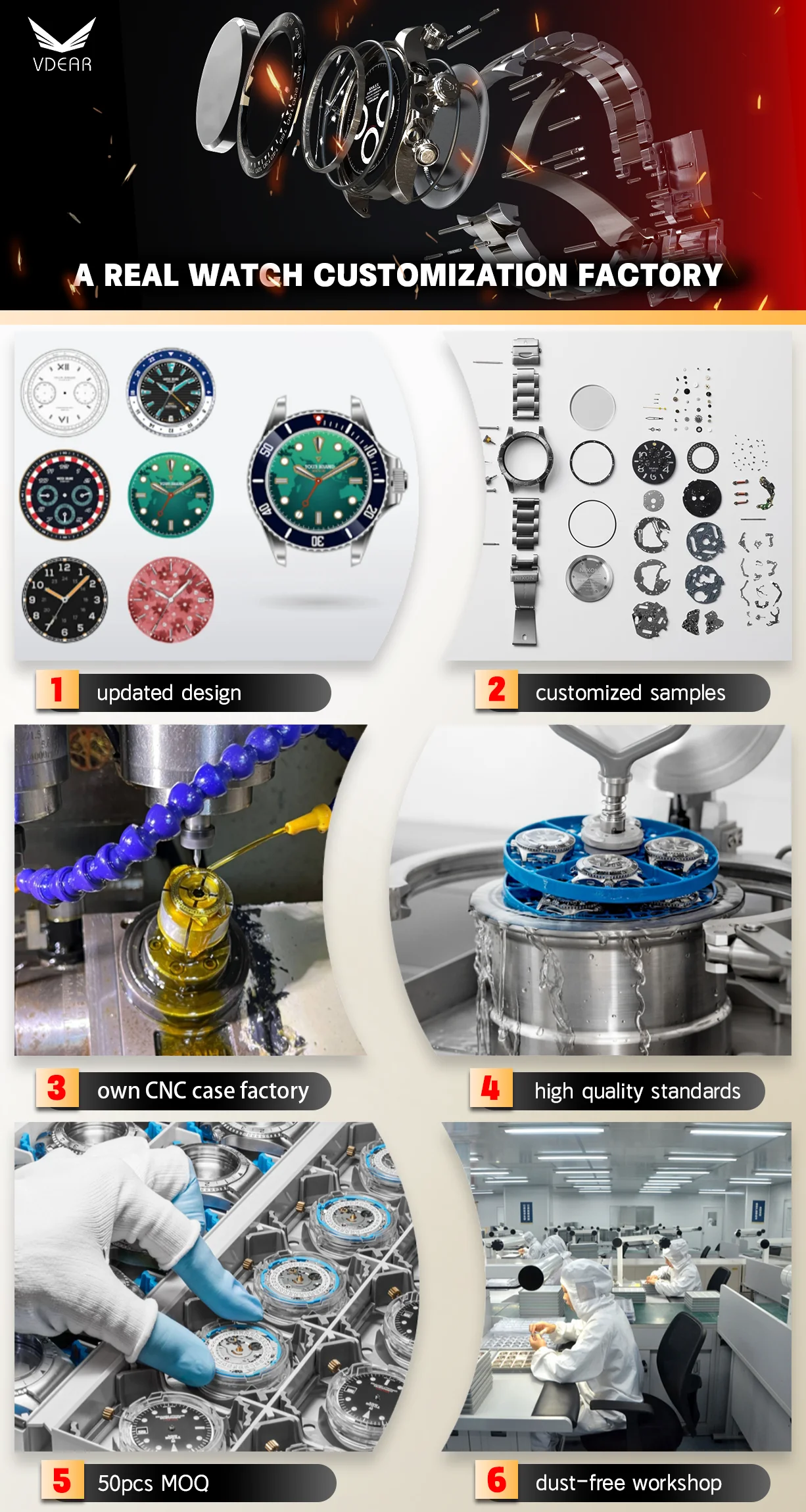 VDEAR

A REAL WATCH CUSTOMIZATION FACTORY

1 updated design

2 customized samples

3 own CNC case factory

4 high quality standards

5 50pcs MOQ

6 dust-free workshop