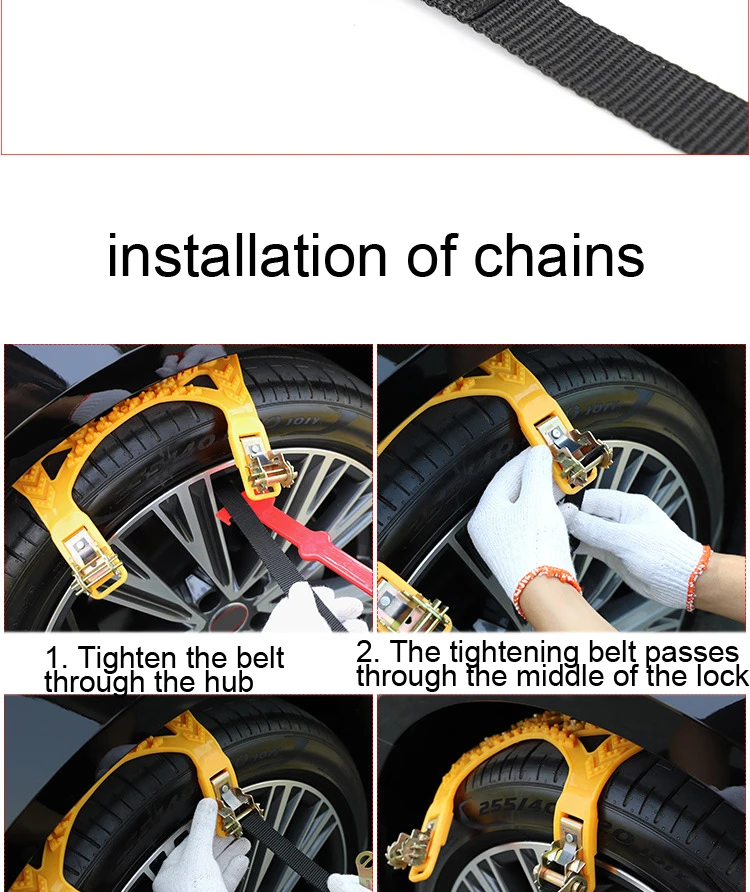 installation of chains

1. Tighten the belt through the hub

2. The tightening belt passes through the middle of the lock