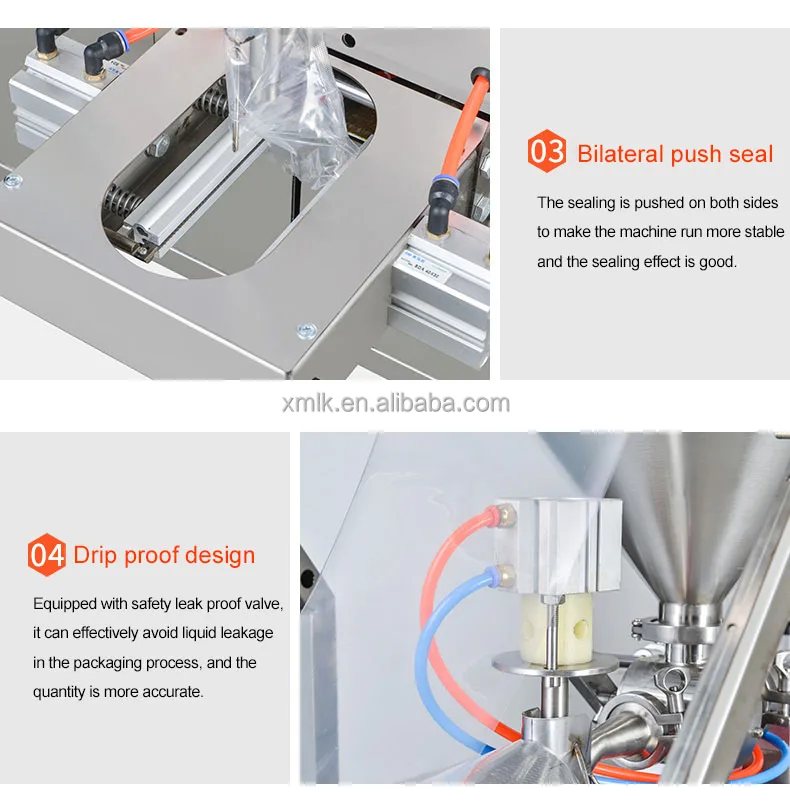 03 Bilateral push seal

The sealing is pushed on both sides to make the machine run more stable and the sealing effect is good.

xmlk.en.alibaba.com

04 Drip proof design

Equipped with safety leak proof valve, it can effectively avoid liquid leakage in the packaging process, and the quantity is more accurate.