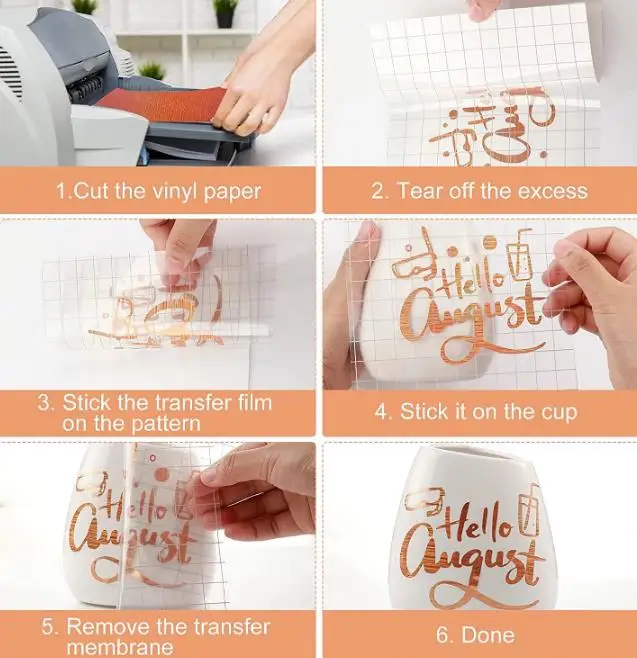 1.Cut the vinyl paper

2. Tear off the excess

3. Stick the transfer film on the pattern

Hello August

4. Stick it on the cup

Hello August

5. Remove the transfer membrane

Hello August

6. Done