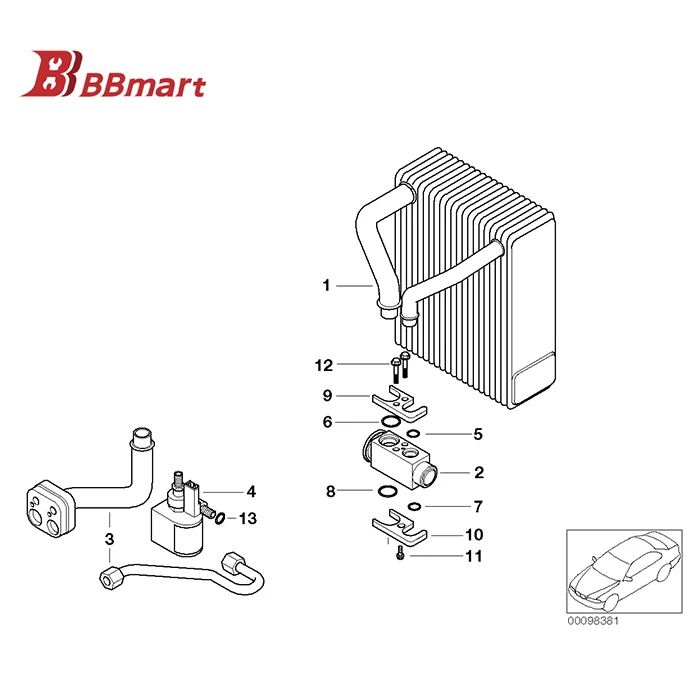 BBmart

1
12
9
6
5
2
8
7
10
11
4
13
3

00098381