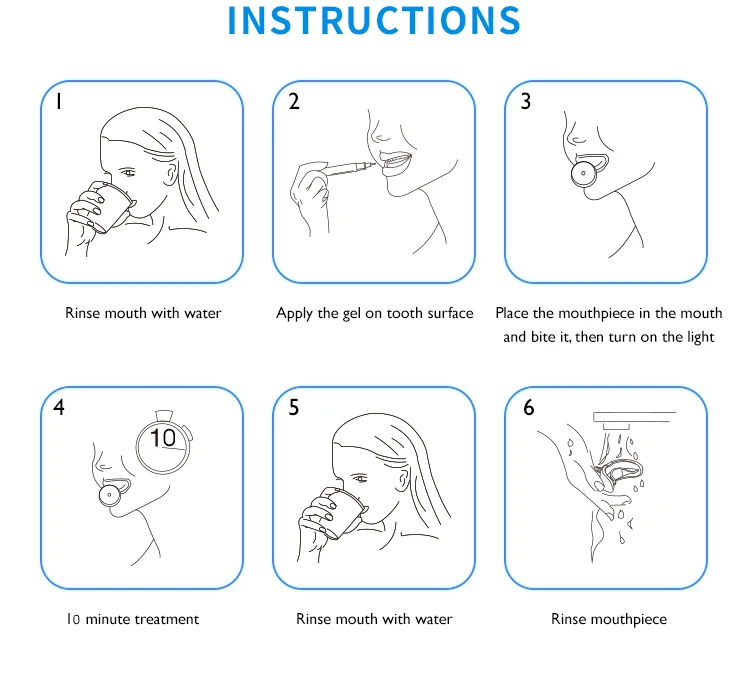 INSTRUCTIONS

1

Rinse mouth with water

2

Apply the gel on tooth surface

3

Place the mouthpiece in the mouth and bite it, then turn on the light

4

10

10 minute treatment

5

Rinse mouth with water

6

Rinse mouthpiece