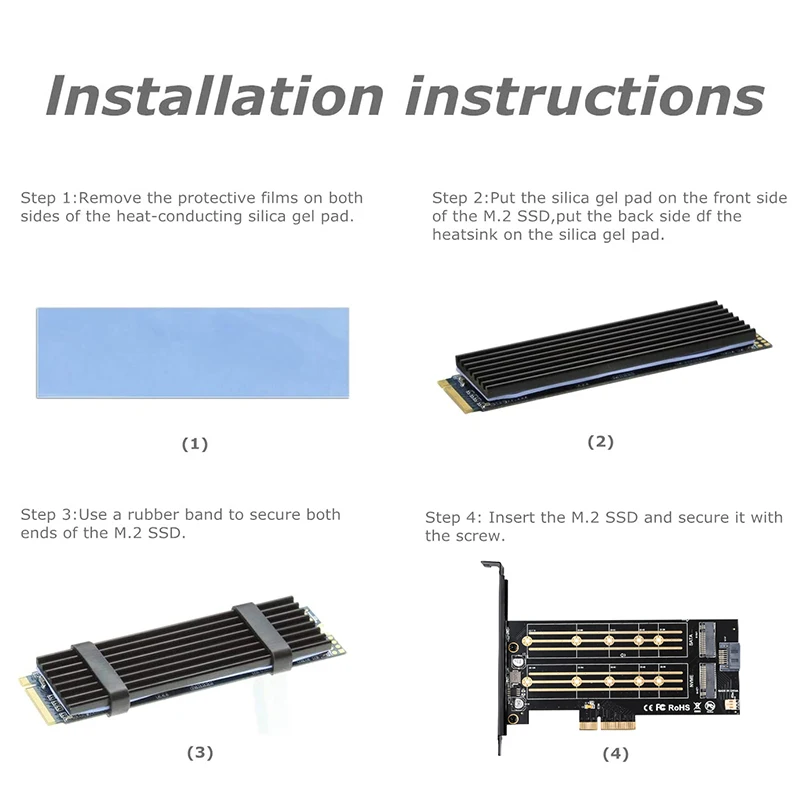 Installation instructions

Step 1:Remove the protective films on both sides of the heat-conducting silica gel pad.

(1)

Step 2:Put the silica gel pad on the front side of the M.2 SSD,put the back side df the heatsink on the silica gel pad.

(2)

Step 3:Use a rubber band to secure both ends of the M.2 SSD.

(3)

Step 4: Insert the M.2 SSD and secure it with the screw.

SATA
NVME
CE FC RoHS

(4)