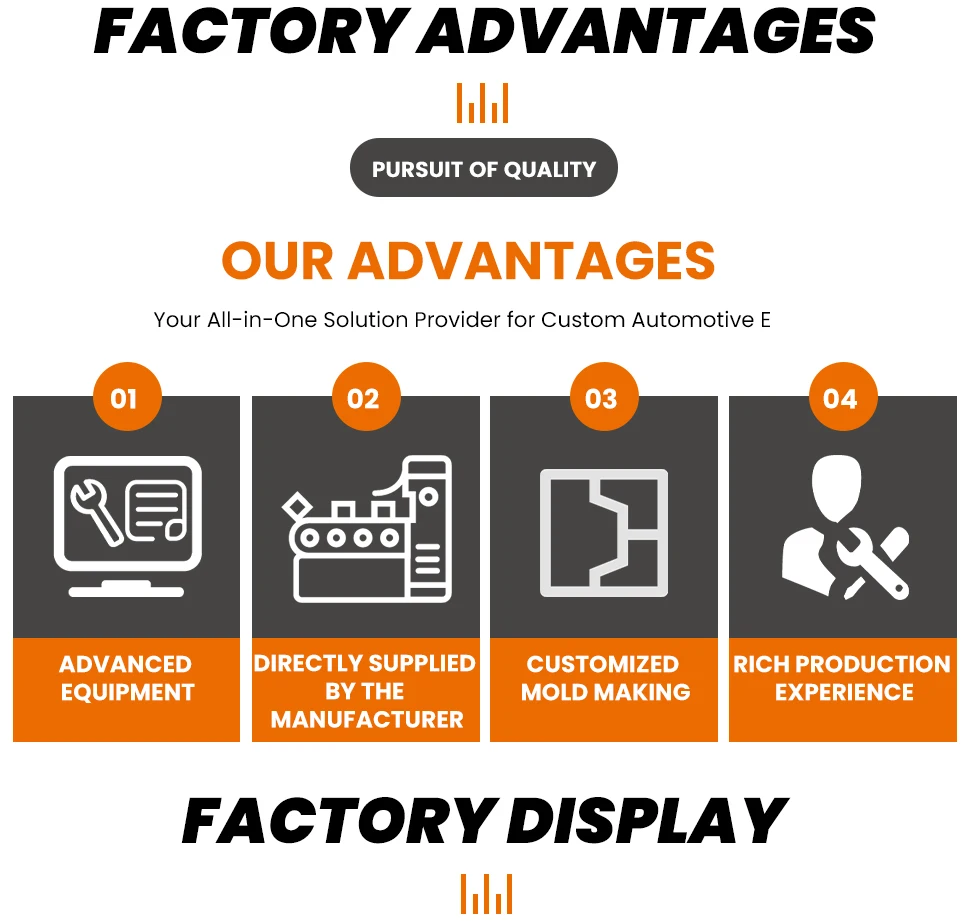 FACTORY ADVANTAGES

PURSUIT OF QUALITY

OUR ADVANTAGES

Your All-in-One Solution Provider for Custom Automotive E

01

ADVANCED EQUIPMENT

02

DIRECTLY SUPPLIED BY THE MANUFACTURER

03

CUSTOMIZED MOLD MAKING

04

RICH PRODUCTION EXPERIENCE

FACTORY DISPLAY