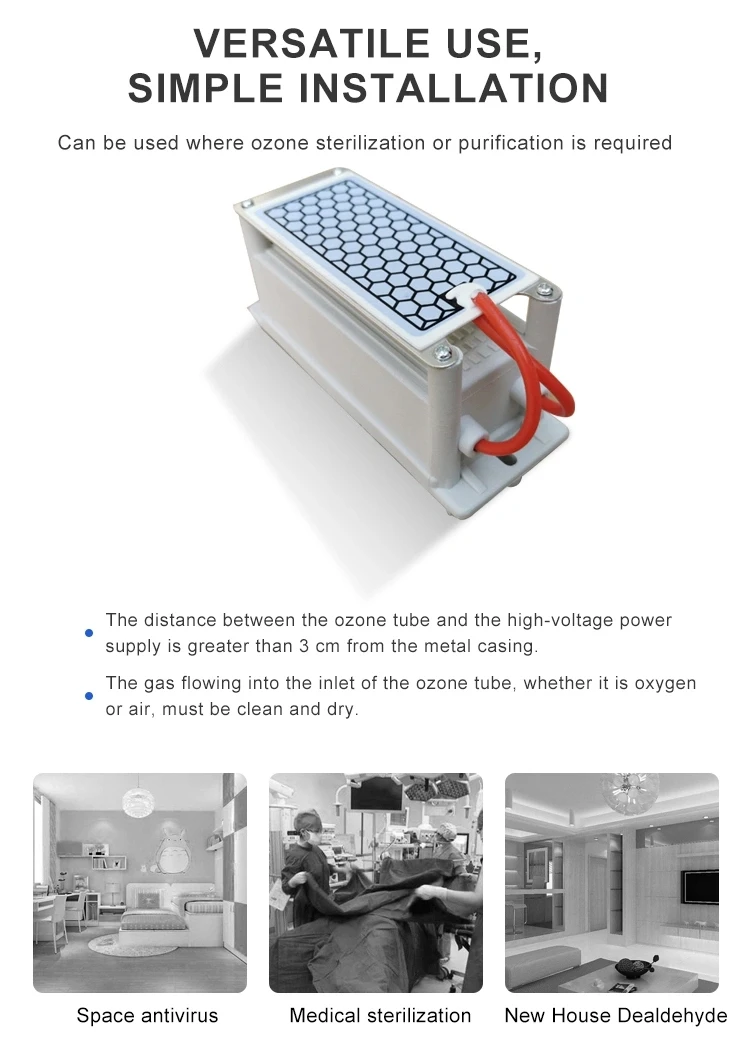 VERSATILE USE,
SIMPLE INSTALLATION

Can be used where ozone sterilization or purification is required

The distance between the ozone tube and the high-voltage power supply is greater than 3 cm from the metal casing.

The gas flowing into the inlet of the ozone tube, whether it is oxygen or air, must be clean and dry.

Space antivirus

Medical sterilization

New House Dealdehyde