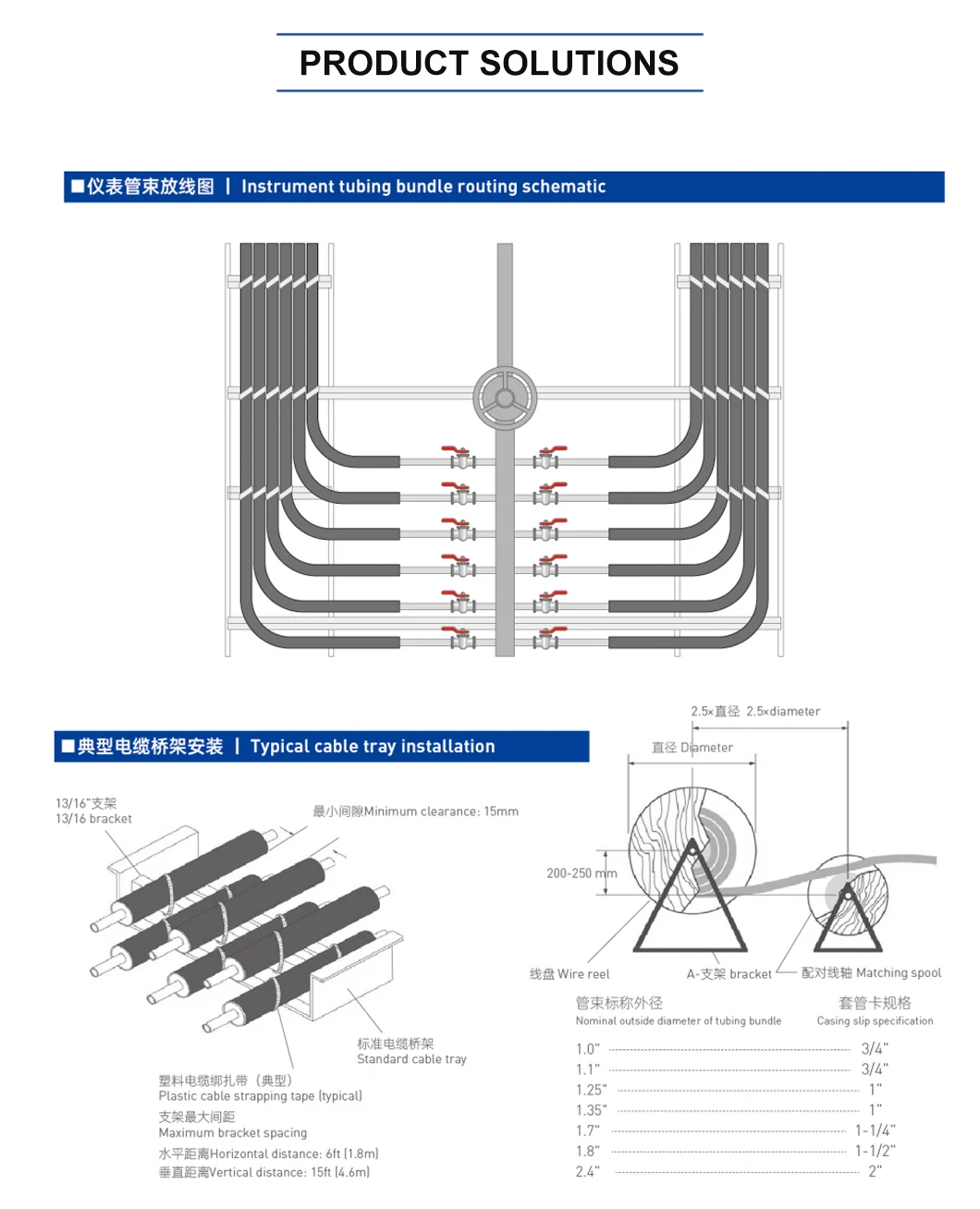 PRODUCT SOLUTIONS

■仪表管束放线图 | Instrument tubing bundle routing schematic

■典型电缆桥架安装 | Typical cable tray installation

13/16"支架
13/16 bracket

最小间隙Minimum clearance: 15mm

标准电缆桥架
Standard cable tray

塑料电缆绑扎带（典型）
Plastic cable strapping tape (typical)

支架最大间距
Maximum bracket spacing

水平距离Horizontal distance: 6ft (1.8m)

垂直距离Vertical distance: 15ft (4.6m)

2.5×直径 2.5×diameter

直径 Diameter

200-250 mm

线盘 Wire reel

A-支架 bracket

配对线轴 Matching spool

| 管束标称外径 Nominal outside diameter of tubing bundle | 套管卡规格 Casing slip specification |
|---|---|
| 1.0" | 3/4" |
| 1.1" | 3/4" |
| 1.25" | 1" |
| 1.35" | 1" |
| 1.7" | 1-1/4" |
| 1.8" | 1-1/2" |
| 2.4" | 2" |