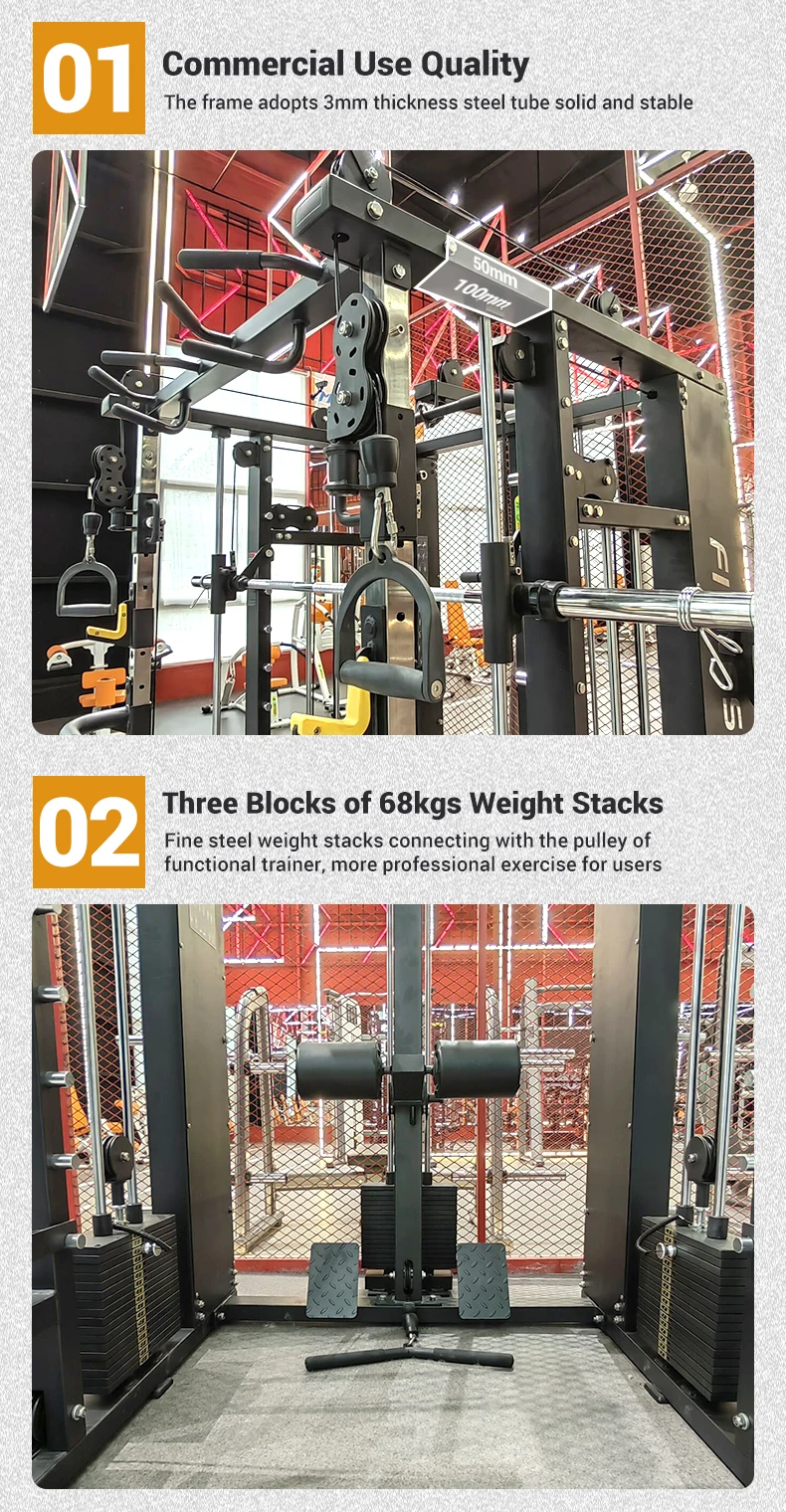 01

Commercial Use Quality

The frame adopts 3mm thickness steel tube solid and stable

50mm
100mm

02

Three Blocks of 68kgs Weight Stacks

Fine steel weight stacks connecting with the pulley of functional trainer, more professional exercise for users