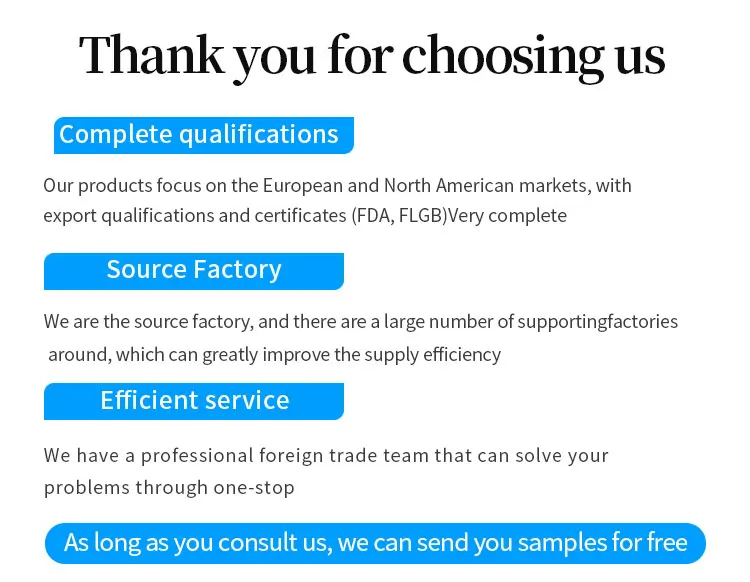 Thank you for choosing us

Complete qualifications

Our products focus on the European and North American markets, with export qualifications and certificates (FDA, FLGB)Very complete

Source Factory

We are the source factory, and there are a large number of supportingfactories around, which can greatly improve the supply efficiency

Efficient service

We have a professional foreign trade team that can solve your problems through one-stop

As long as you consult us, we can send you samples for free