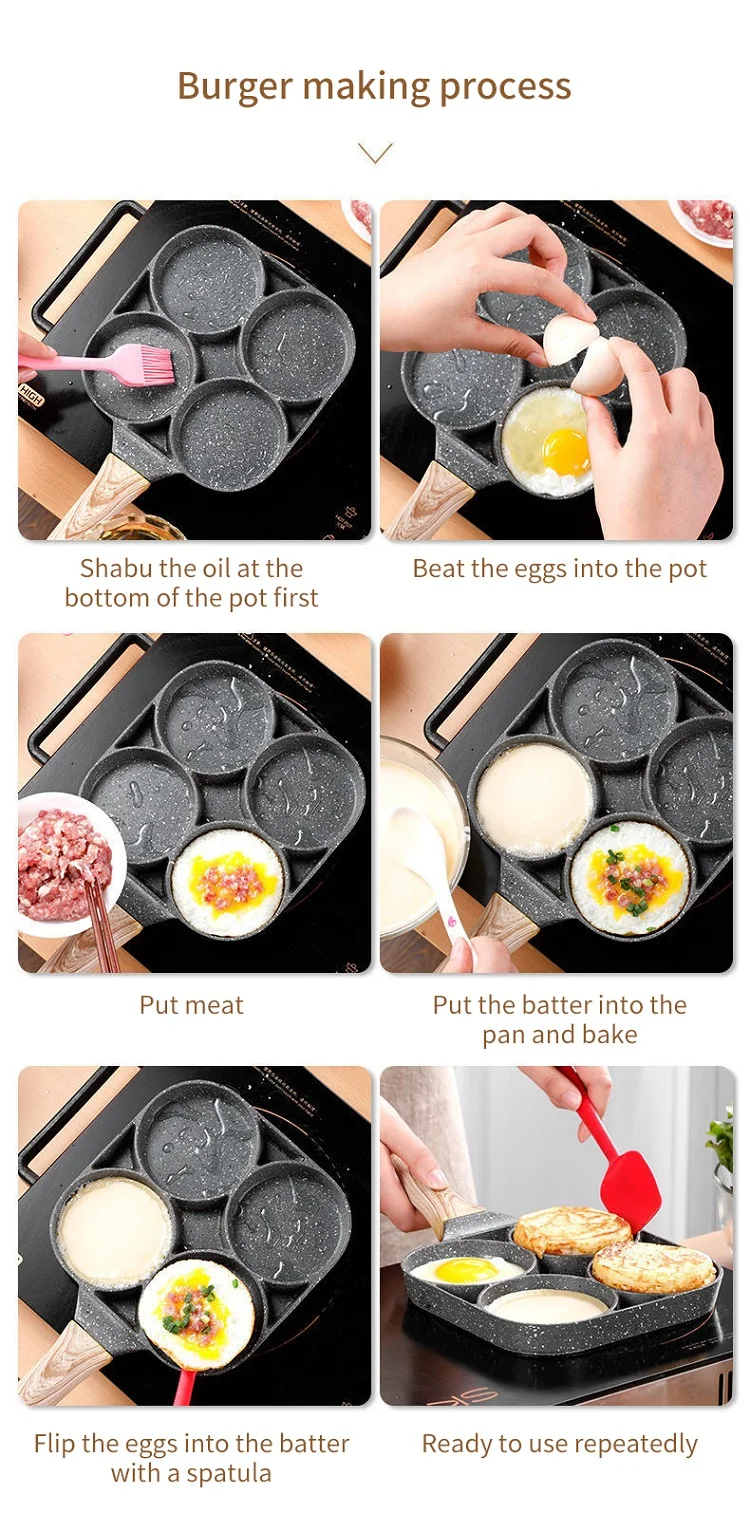 Burger making process

HIGH

Shabu the oil at the bottom of the pot first

Beat the eggs into the pot

Put meat

Put the batter into the pan and bake

Flip the eggs into the batter with a spatula

Ready to use repeatedly