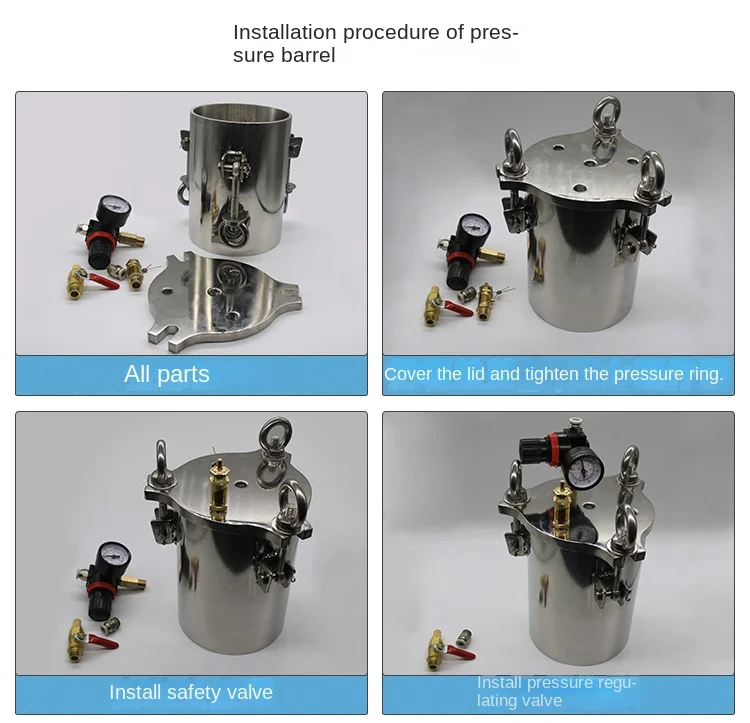 Installation procedure of pressure barrel

All parts

Cover the lid and tighten the pressure ring.

Install safety valve

Install pressure regulating valve