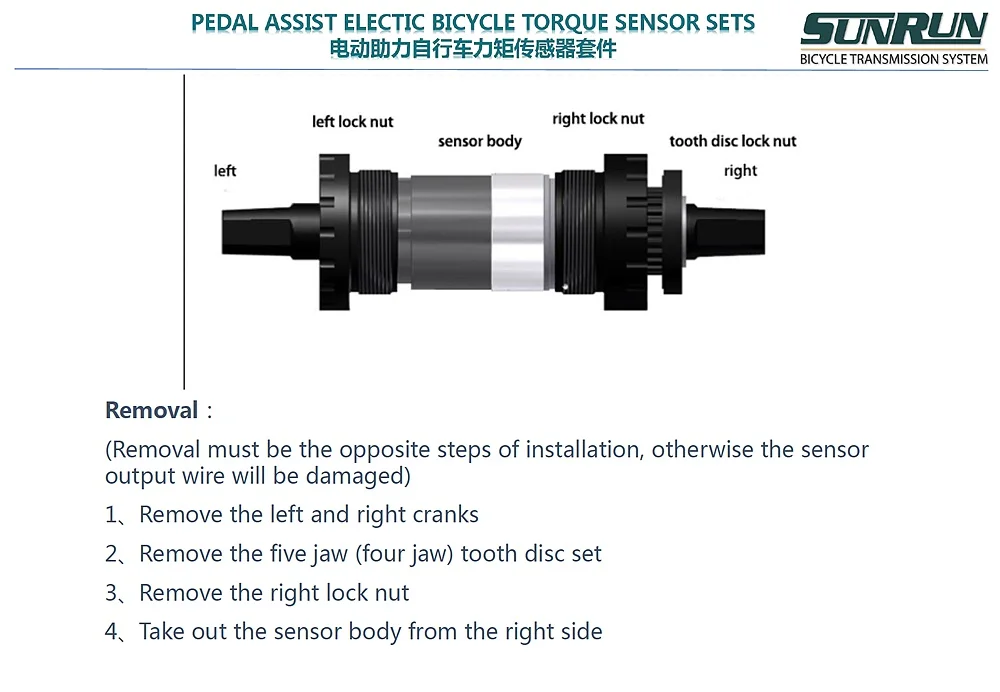 PEDAL ASSIST ELECTIC BICYCLE TORQUE SENSOR SETS
电动助力自行车力矩传感器套件

SUNRUN
BICYCLE TRANSMISSION SYSTEM

left lock nut
sensor body
right lock nut
tooth disc lock nut
left
right

Removal：

(Removal must be the opposite steps of installation, otherwise the sensor output wire will be damaged)

1、Remove the left and right cranks

2、Remove the five jaw (four jaw) tooth disc set

3、Remove the right lock nut

4、Take out the sensor body from the right side