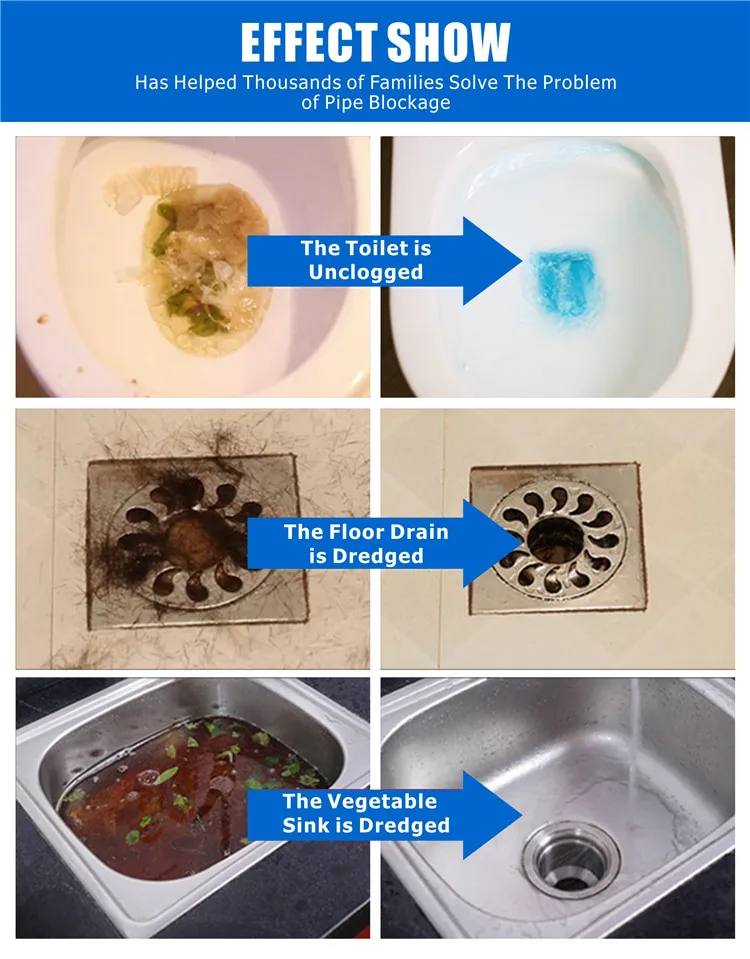 EFFECT SHOW

Has Helped Thousands of Families Solve The Problem of Pipe Blockage

The Toilet is Unclogged

The Floor Drain is Dredged

The Vegetable Sink is Dredged