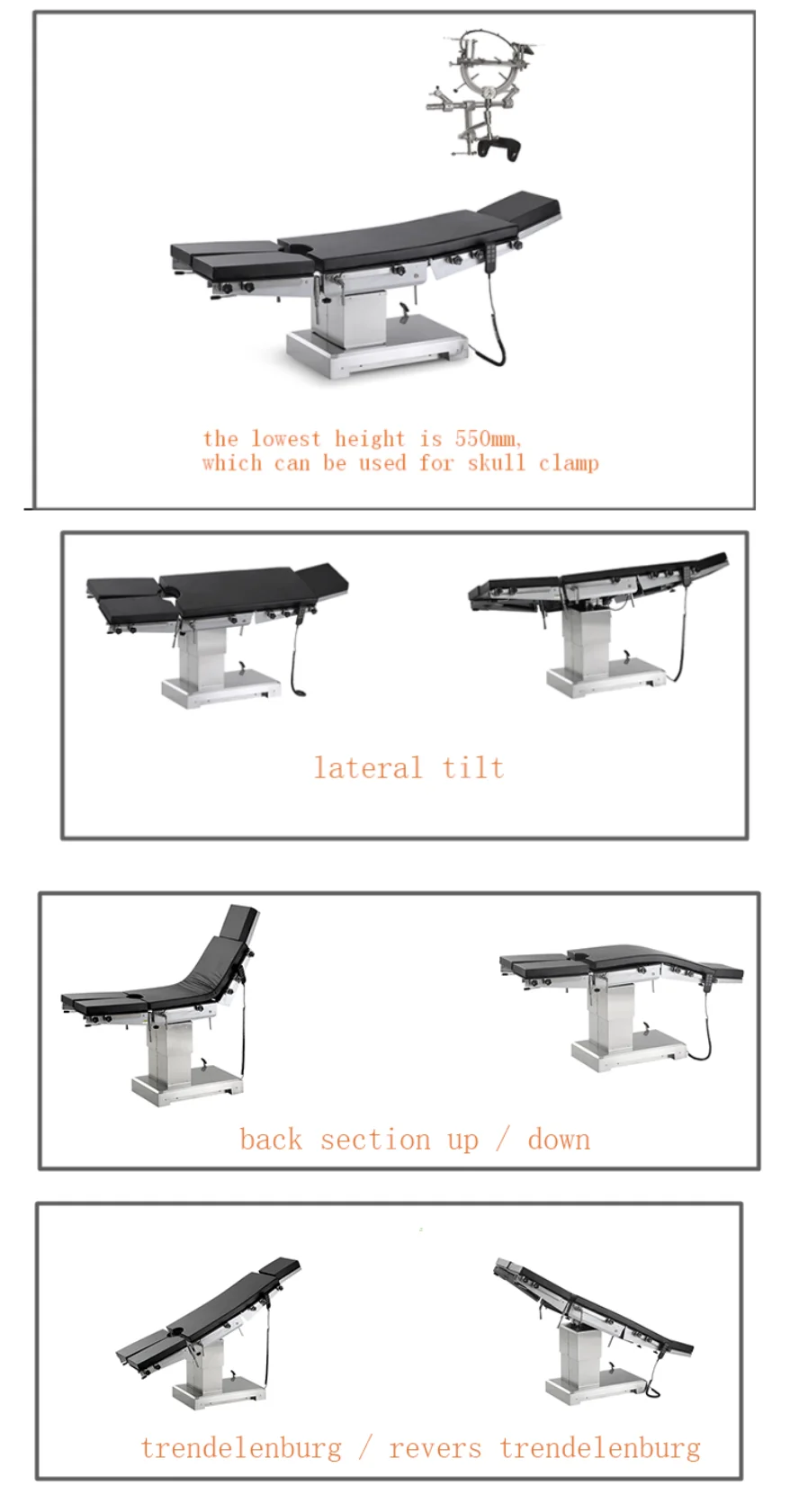 the lowest height is 550mm, which can be used for skull clamp

lateral tilt

back section up / down

trendelenburg / revers trendelenburg