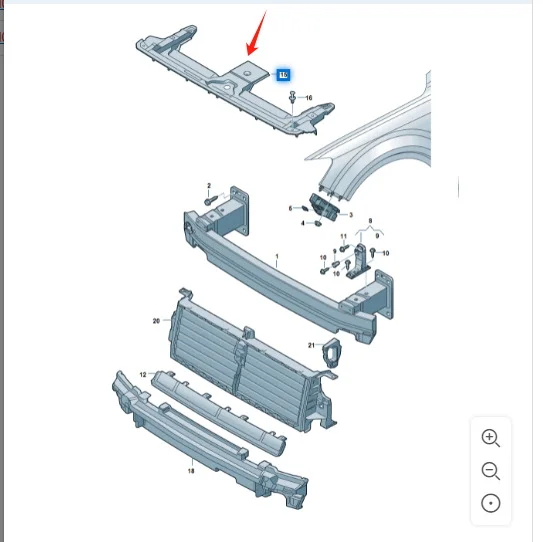 15
16
2
6
3
4
8
9
11
9
10
10
10
1
20
21
12
18