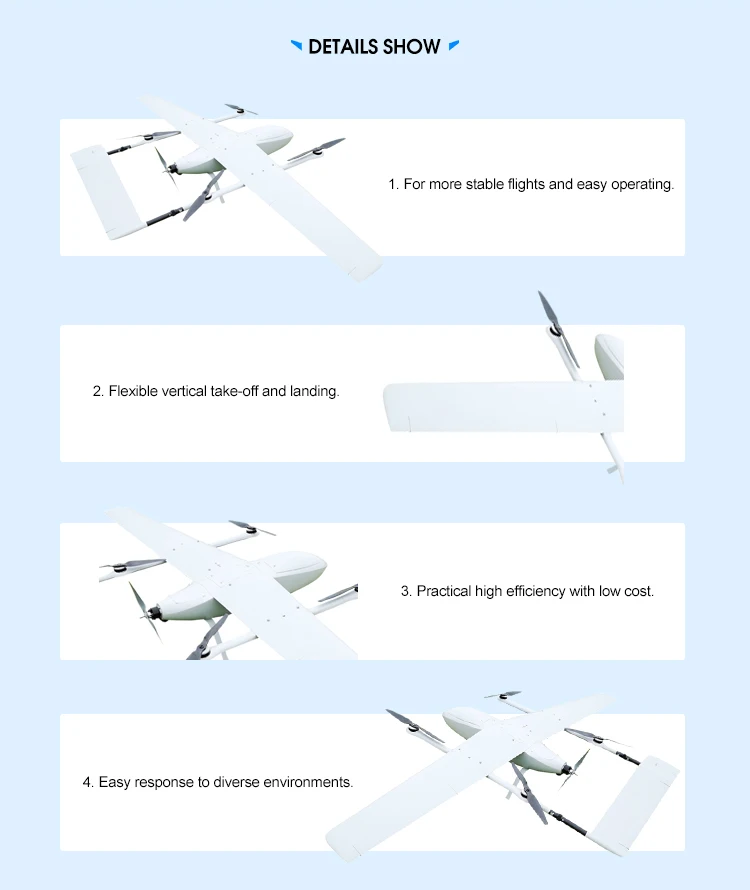 DETAILS SHOW

1. For more stable flights and easy operating.

2. Flexible vertical take-off and landing.

3. Practical high efficiency with low cost.

4. Easy response to diverse environments.