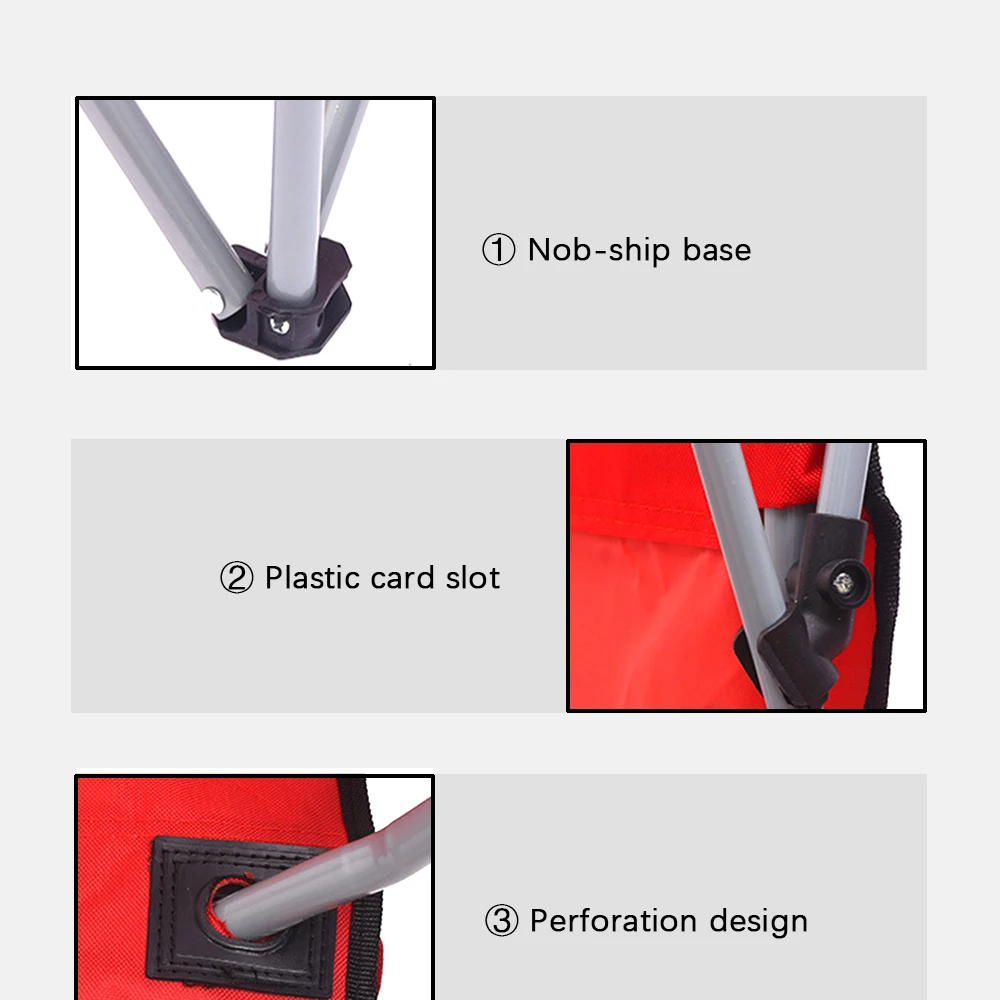 ① Nob-ship base

② Plastic card slot

③ Perforation design