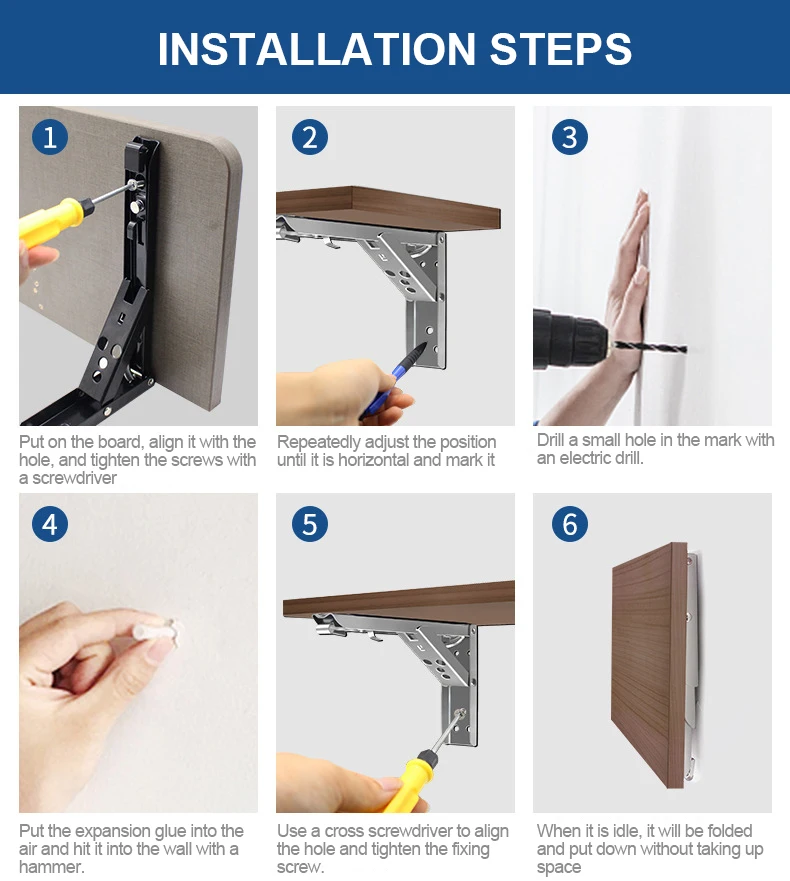 INSTALLATION STEPS

1

Put on the board, align it with the hole, and tighten the screws with a screwdriver

2

Repeatedly adjust the position until it is horizontal and mark it

3

Drill a small hole in the mark with an electric drill.

4

Put the expansion glue into the air and hit it into the wall with a hammer.

5

Use a cross screwdriver to align the hole and tighten the fixing screw.

6

When it is idle, it will be folded and put down without taking up space