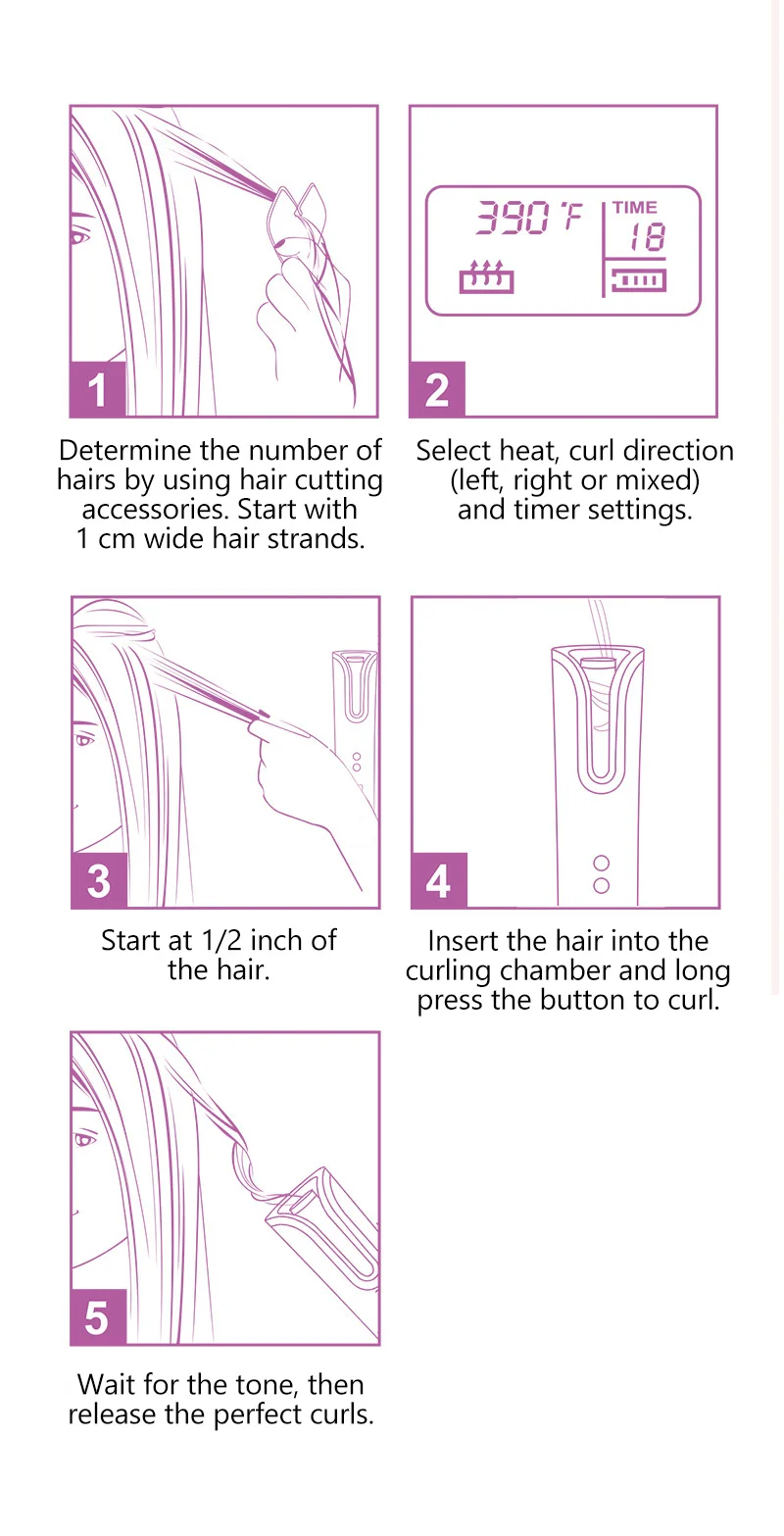 1

Determine the number of hairs by using hair cutting accessories. Start with 1 cm wide hair strands.

390 °F
TIME
18

2

Select heat, curl direction (left, right or mixed) and timer settings.

3

Start at 1/2 inch of the hair.

4

Insert the hair into the curling chamber and long press the button to curl.

5

Wait for the tone, then release the perfect curls.