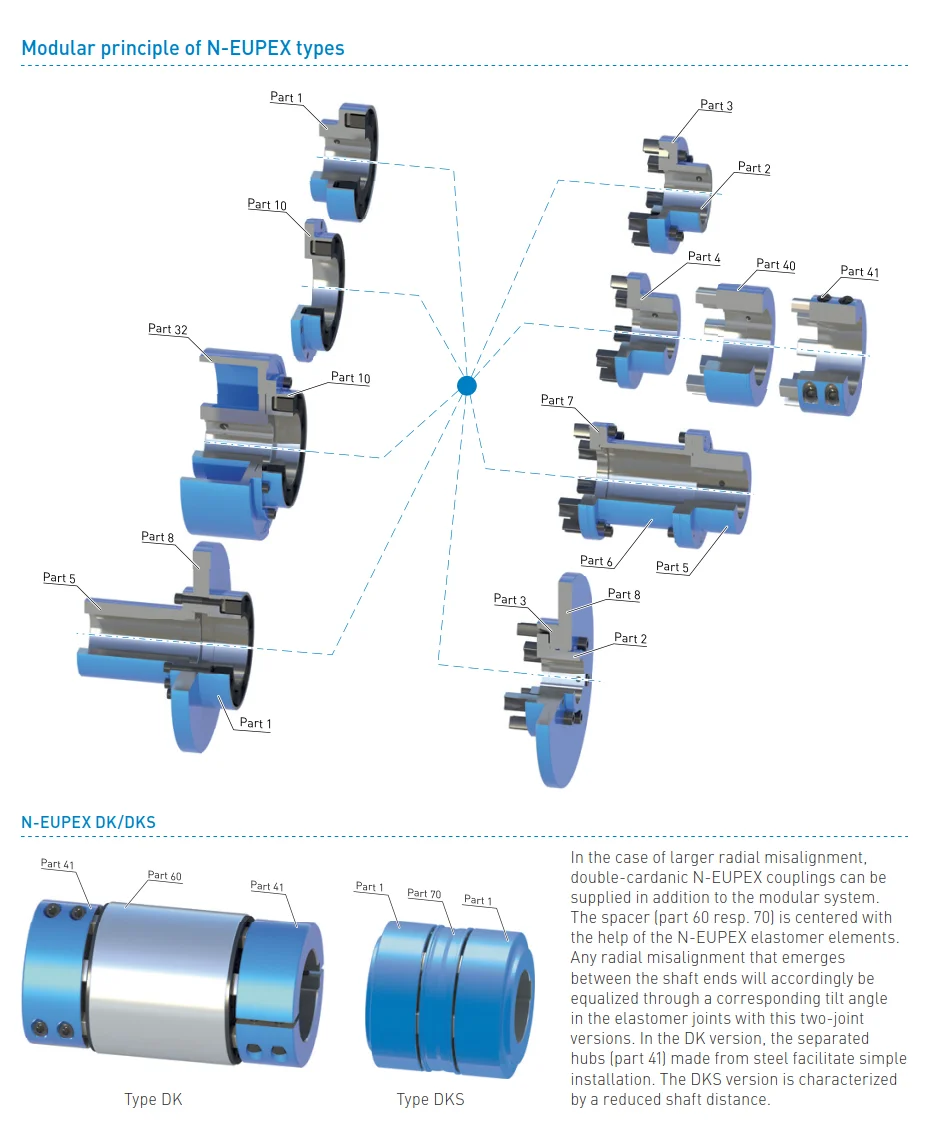 Modular principle of N-EUPEX types

Part 1

Part 10

Part 32

Part 10

Part 8

Part 5

Part 1

Part 3

Part 2

Part 4

Part 40

Part 41

Part 7

Part 6

Part 5

Part 3

Part 8

Part 2

N-EUPEX DK/DKS

Part 41

Part 60

Part 41

Type DK

Part 1

Part 70

Part 1

Type DKS

In the case of larger radial misalignment, double-cardanic N-EUPEX couplings can be supplied in addition to the modular system. The spacer (part 60 resp. 70) is centered with the help of the N-EUPEX elastomer elements. Any radial misalignment that emerges between the shaft ends will accordingly be equalized through a corresponding tilt angle in the elastomer joints with this two-joint versions. In the DK version, the separated hubs (part 41) made from steel facilitate simple installation. The DKS version is characterized by a reduced shaft distance.