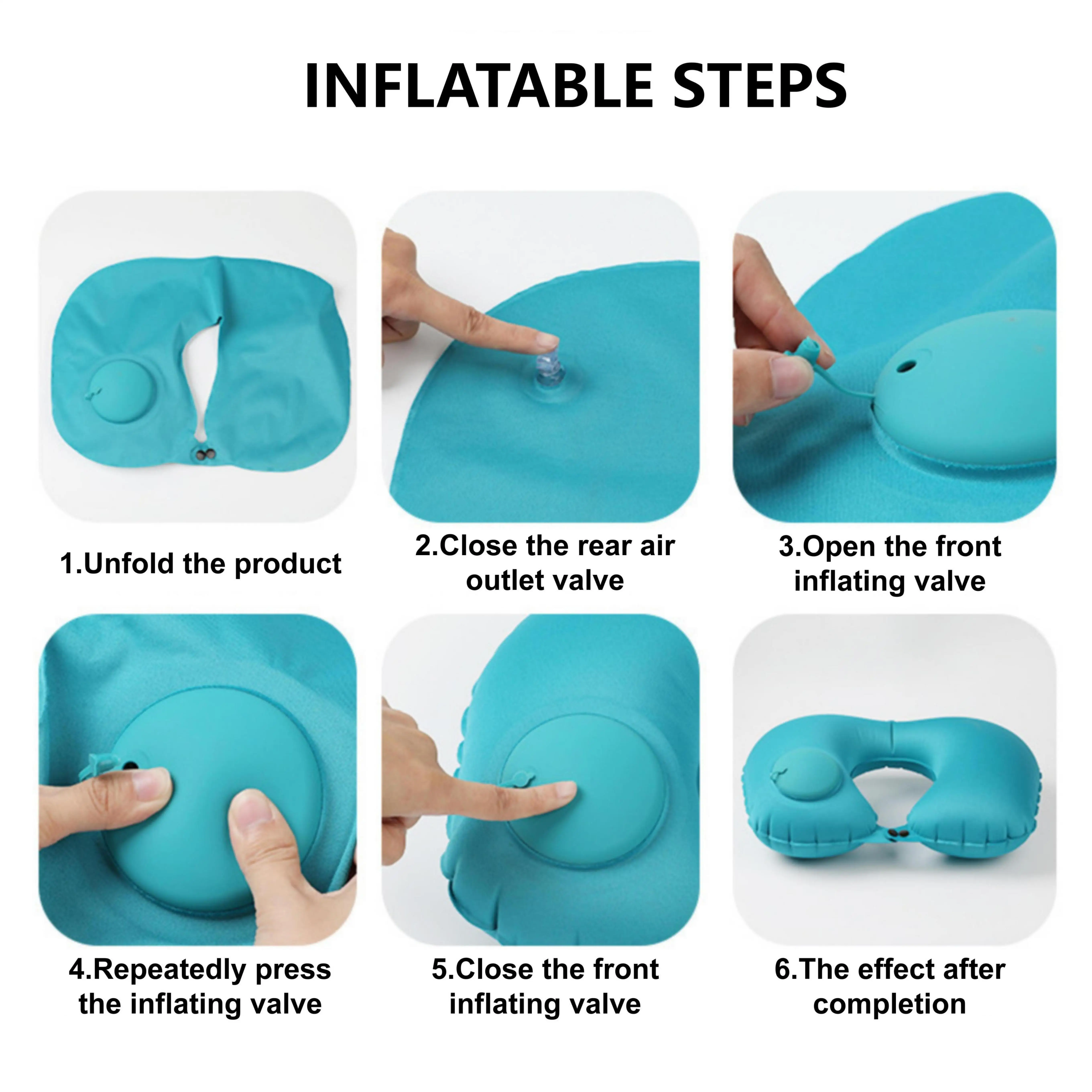 INFLATABLE STEPS

1.Unfold the product

2.Close the rear air outlet valve

3.Open the front inflating valve

4.Repeatedly press the inflating valve

5.Close the front inflating valve

6.The effect after completion