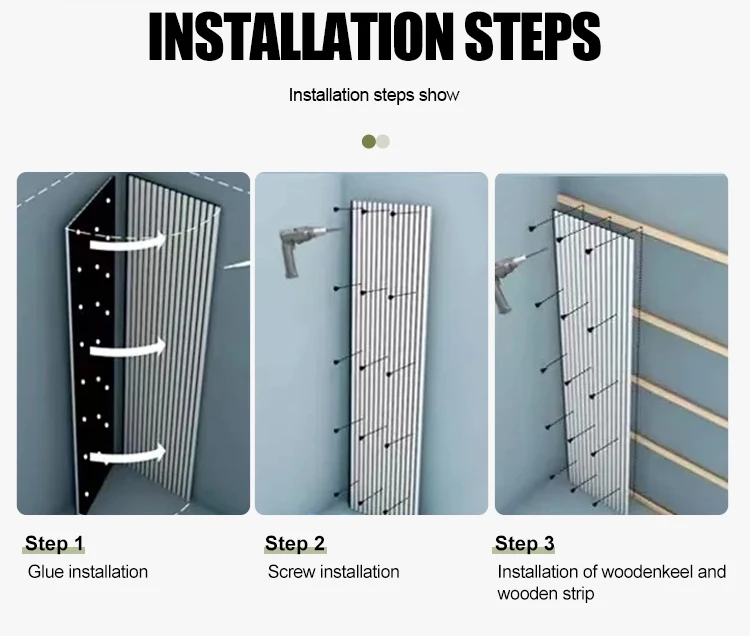 INSTALLATION STEPS

Installation steps show

Step 1
Glue installation

Step 2
Screw installation

Step 3
Installation of woodenkeel and wooden strip