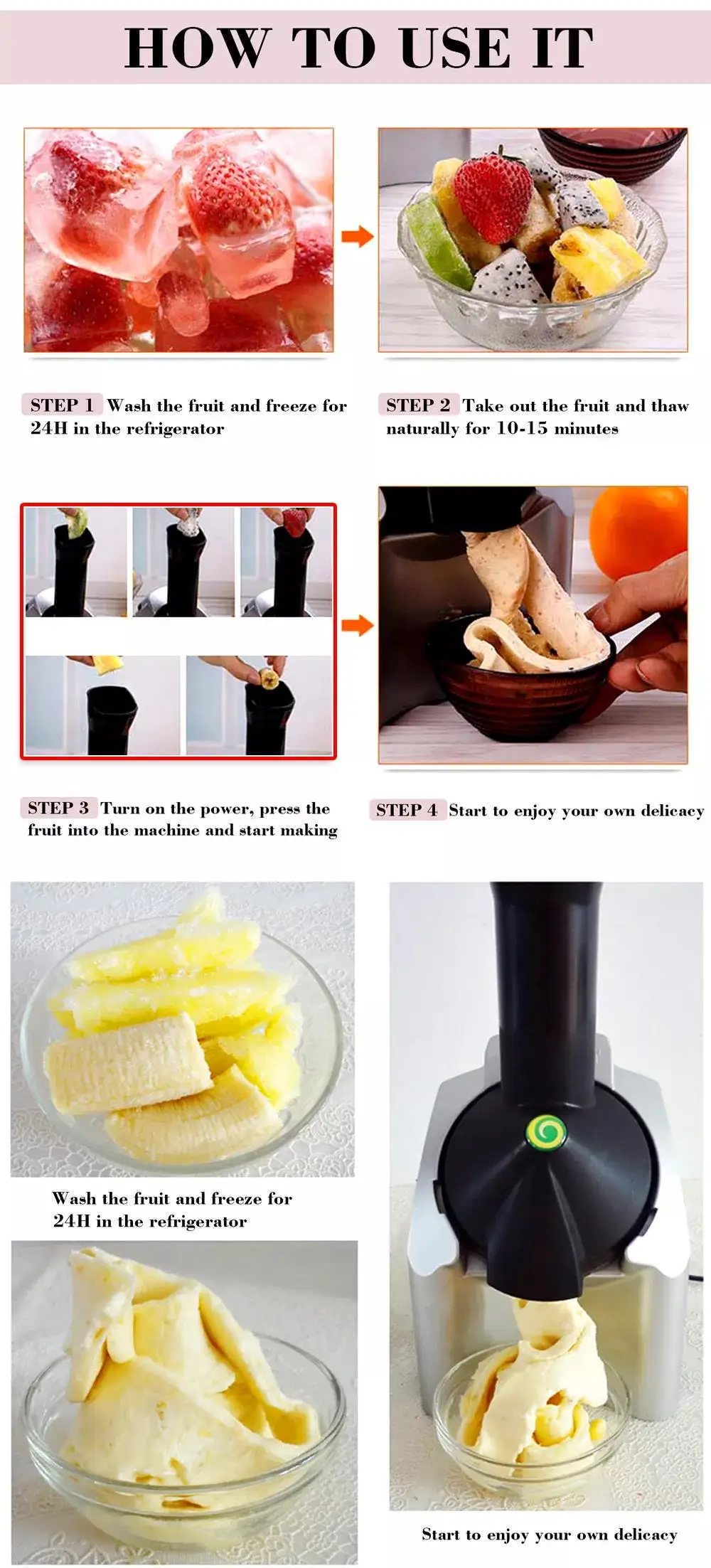 HOW TO USE IT

STEP 1 Wash the fruit and freeze for 24H in the refrigerator

STEP 2 Take out the fruit and thaw naturally for 10-15 minutes

STEP 3 Turn on the power, press the fruit into the machine and start making

STEP 4 Start to enjoy your own delicacy

Wash the fruit and freeze for 24H in the refrigerator

Start to enjoy your own delicacy