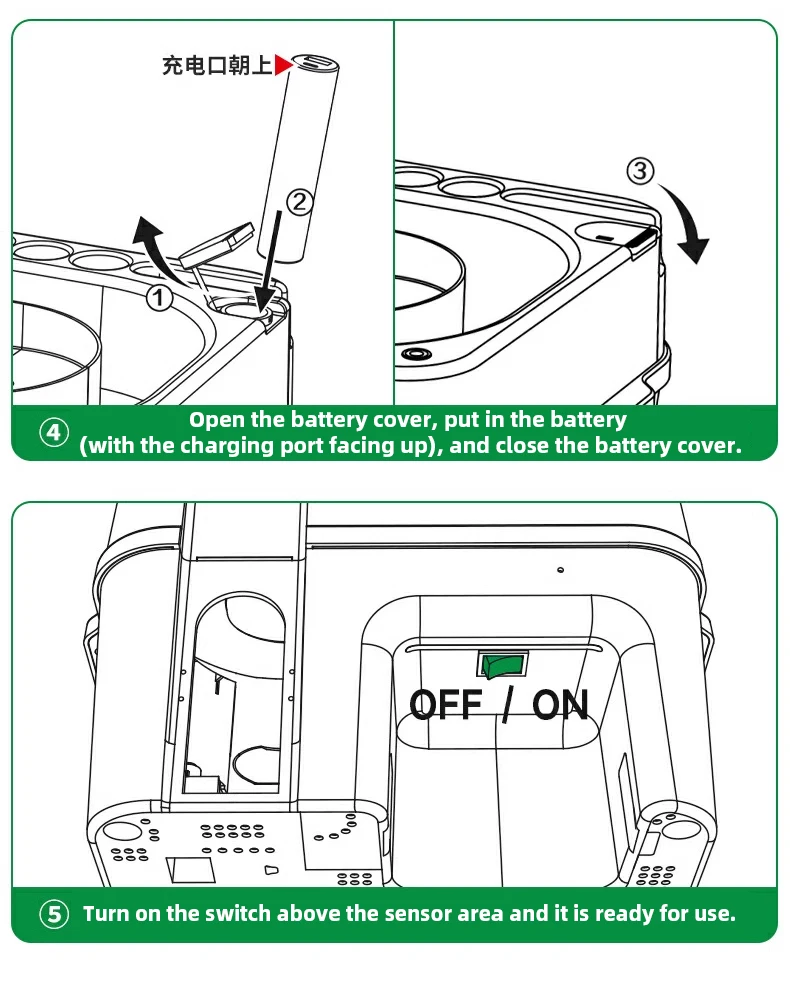 充电口朝上

②

①

③

④ Open the battery cover, put in the battery (with the charging port facing up), and close the battery cover.

OFF / ON

⑤ Turn on the switch above the sensor area and it is ready for use.