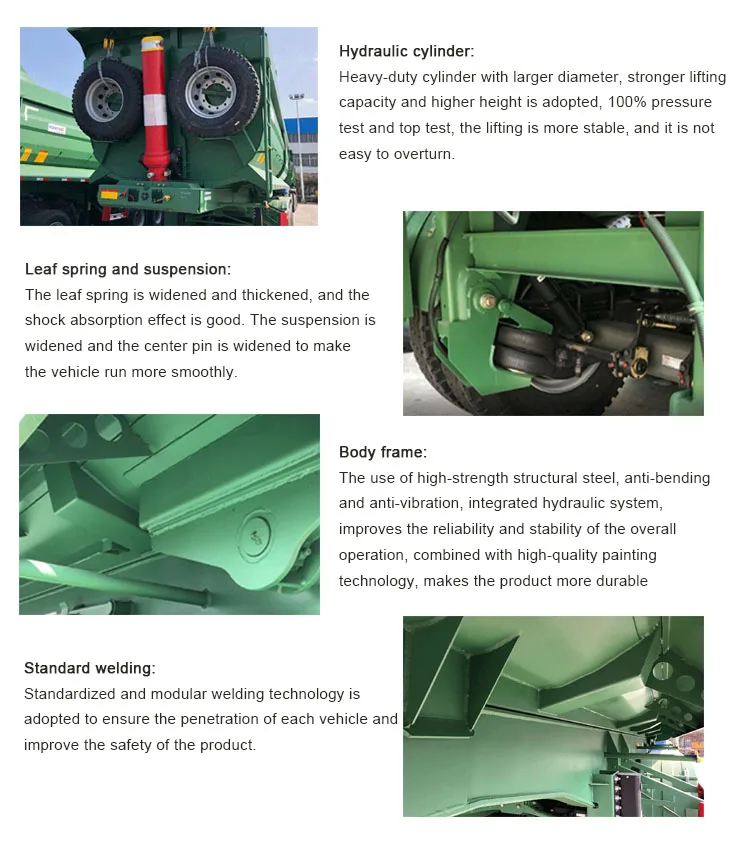 Hydraulic cylinder:
Heavy-duty cylinder with larger diameter, stronger lifting capacity and higher height is adopted, 100% pressure test and top test, the lifting is more stable, and it is not easy to overturn.

Leaf spring and suspension:
The leaf spring is widened and thickened, and the shock absorption effect is good. The suspension is widened and the center pin is widened to make the vehicle run more smoothly.

Body frame:
The use of high-strength structural steel, anti-bending and anti-vibration, integrated hydraulic system, improves the reliability and stability of the overall operation, combined with high-quality painting technology, makes the product more durable

Standard welding:
Standardized and modular welding technology is adopted to ensure the penetration of each vehicle and improve the safety of the product.