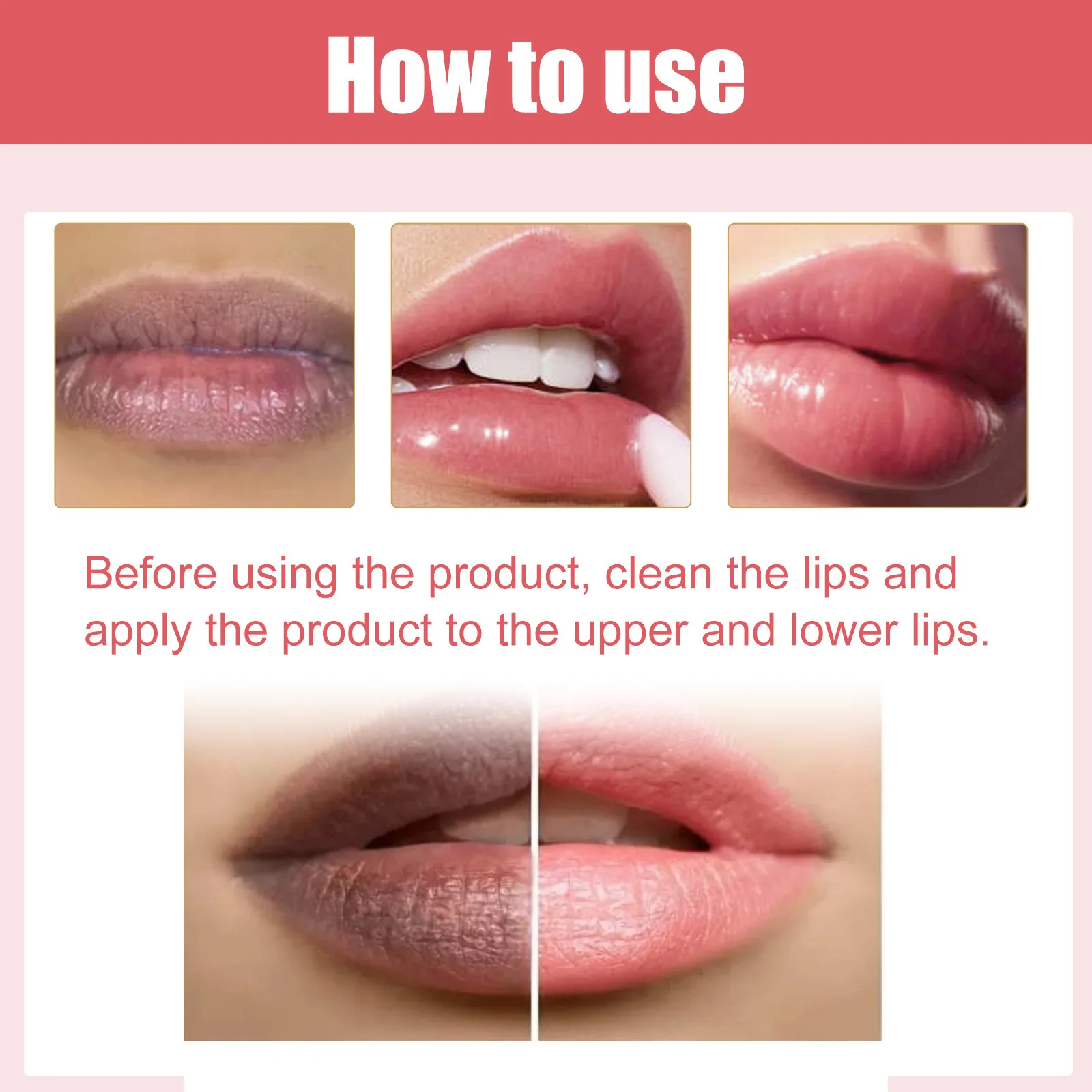 How to use

Before using the product, clean the lips and apply the product to the upper and lower lips.