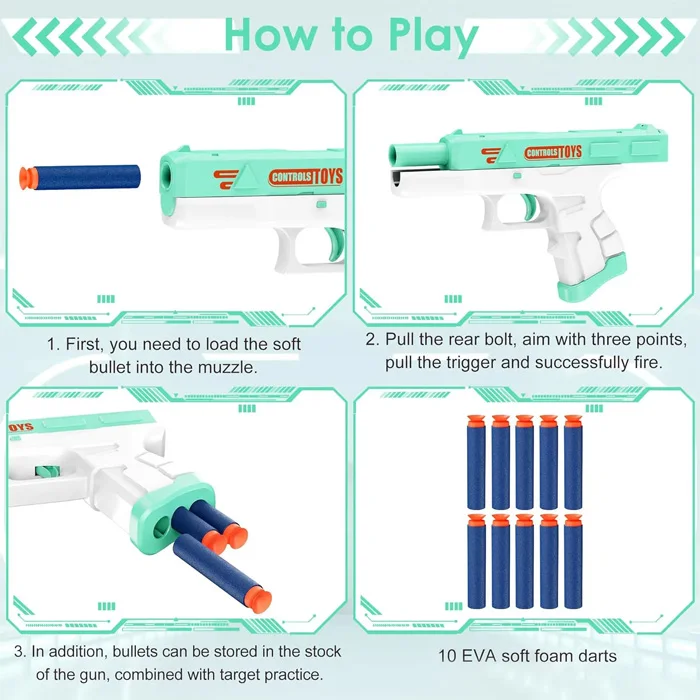 How to Play

CONTROLS TOYS

1. First, you need to load the soft bullet into the muzzle.

CONTROLS TOYS

2. Pull the rear bolt, aim with three points, pull the trigger and successfully fire.

OYS

3. In addition, bullets can be stored in the stock of the gun, combined with target practice.

10 EVA soft foam darts