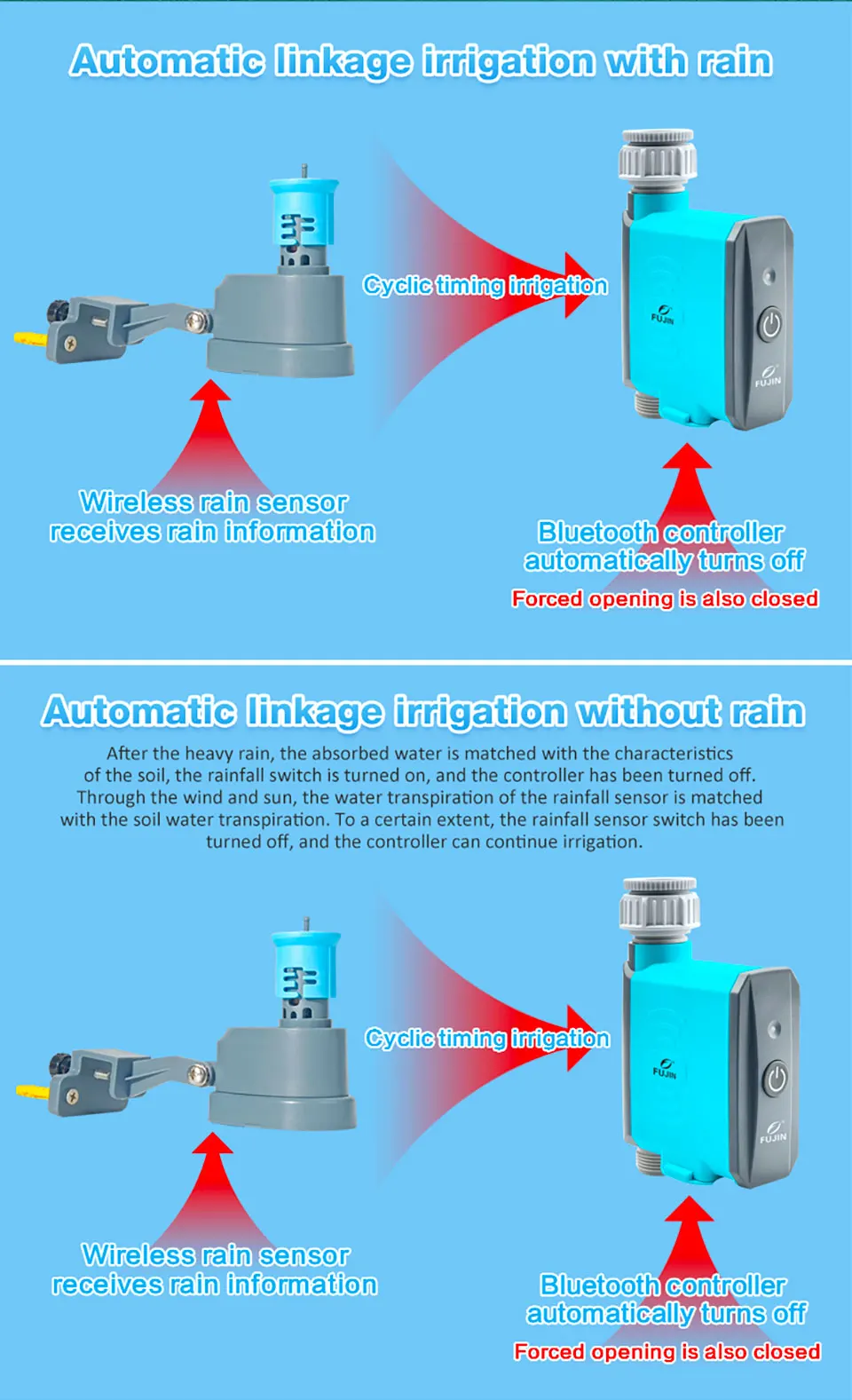 Automatic linkage irrigation with rain

Cyclic timing irrigation

FUJIN

FUJIN

Wireless rain sensor receives rain information

Bluetooth controller automatically turns off

Forced opening is also closed

Automatic linkage irrigation without rain

After the heavy rain, the absorbed water is matched with the characteristics of the soil, the rainfall switch is turned on, and the controller has been turned off. Through the wind and sun, the water transpiration of the rainfall sensor is matched with the soil water transpiration. To a certain extent, the rainfall sensor switch has been turned off, and the controller can continue irrigation.

Cyclic timing irrigation

FUJIN

FUJIN

Wireless rain sensor receives rain information

Bluetooth controller automatically turns off

Forced opening is also closed