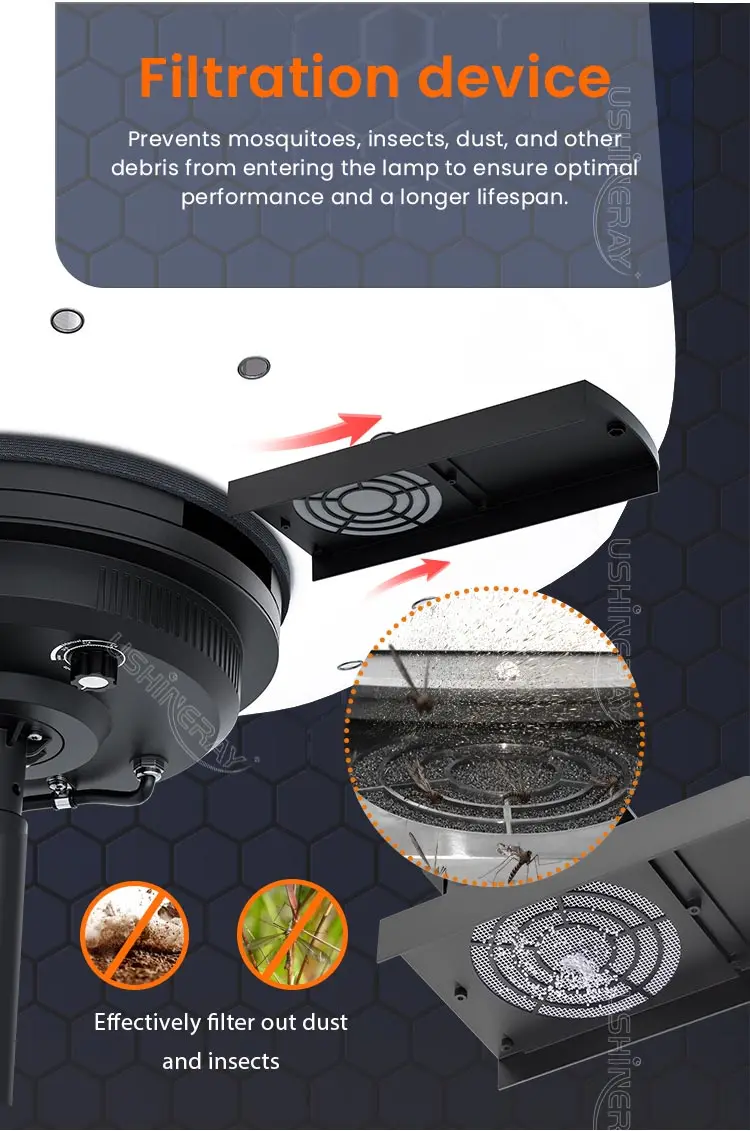 Filtration device

Prevents mosquitoes, insects, dust, and other debris from entering the lamp to ensure optimal performance and a longer lifespan.

USHINERAY

USHINERAY

USHINERAY

Effectively filter out dust and insects

USHINERAY