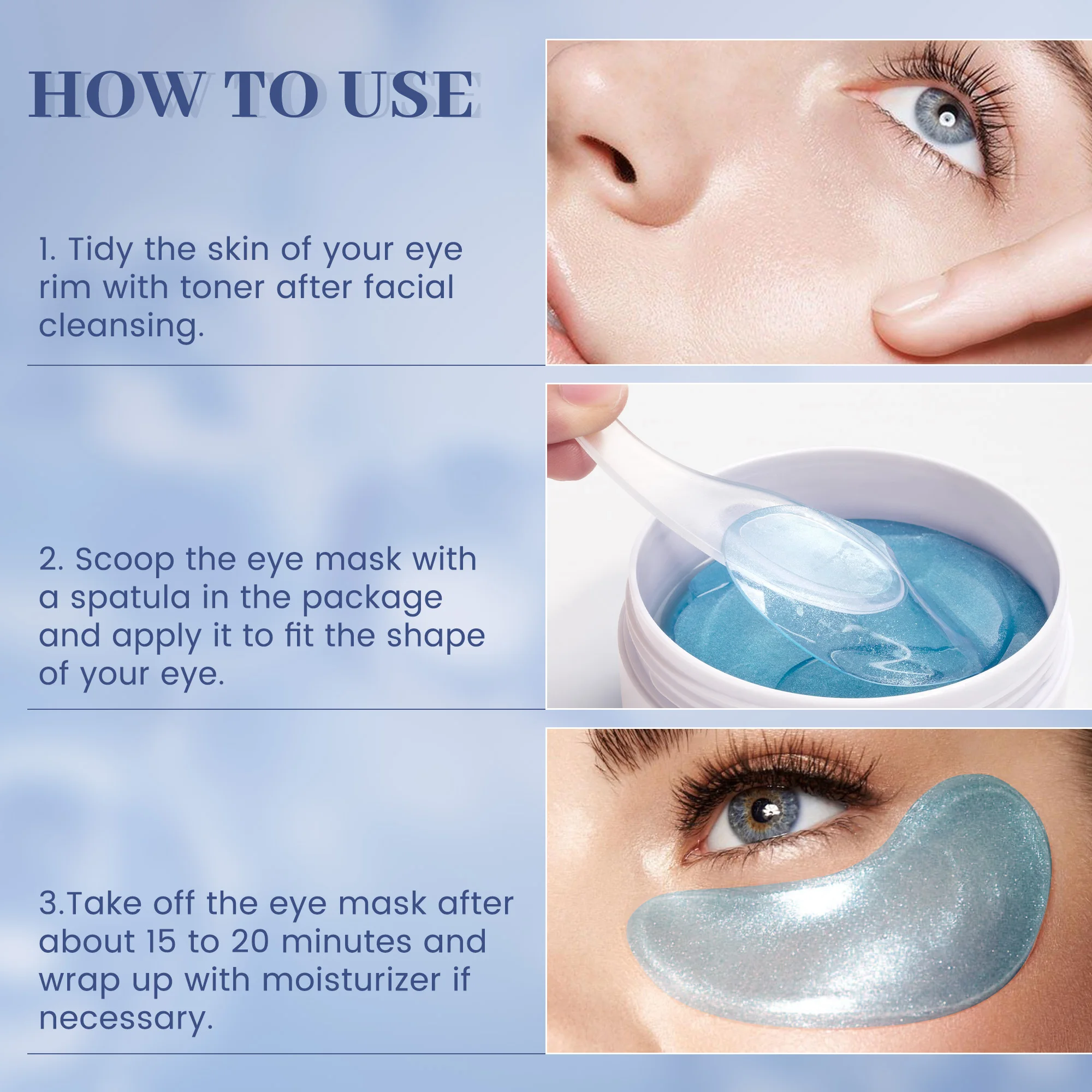 HOW TO USE

1. Tidy the skin of your eye rim with toner after facial cleansing.

2. Scoop the eye mask with a spatula in the package and apply it to fit the shape of your eye.

3.Take off the eye mask after about 15 to 20 minutes and wrap up with moisturizer if necessary.