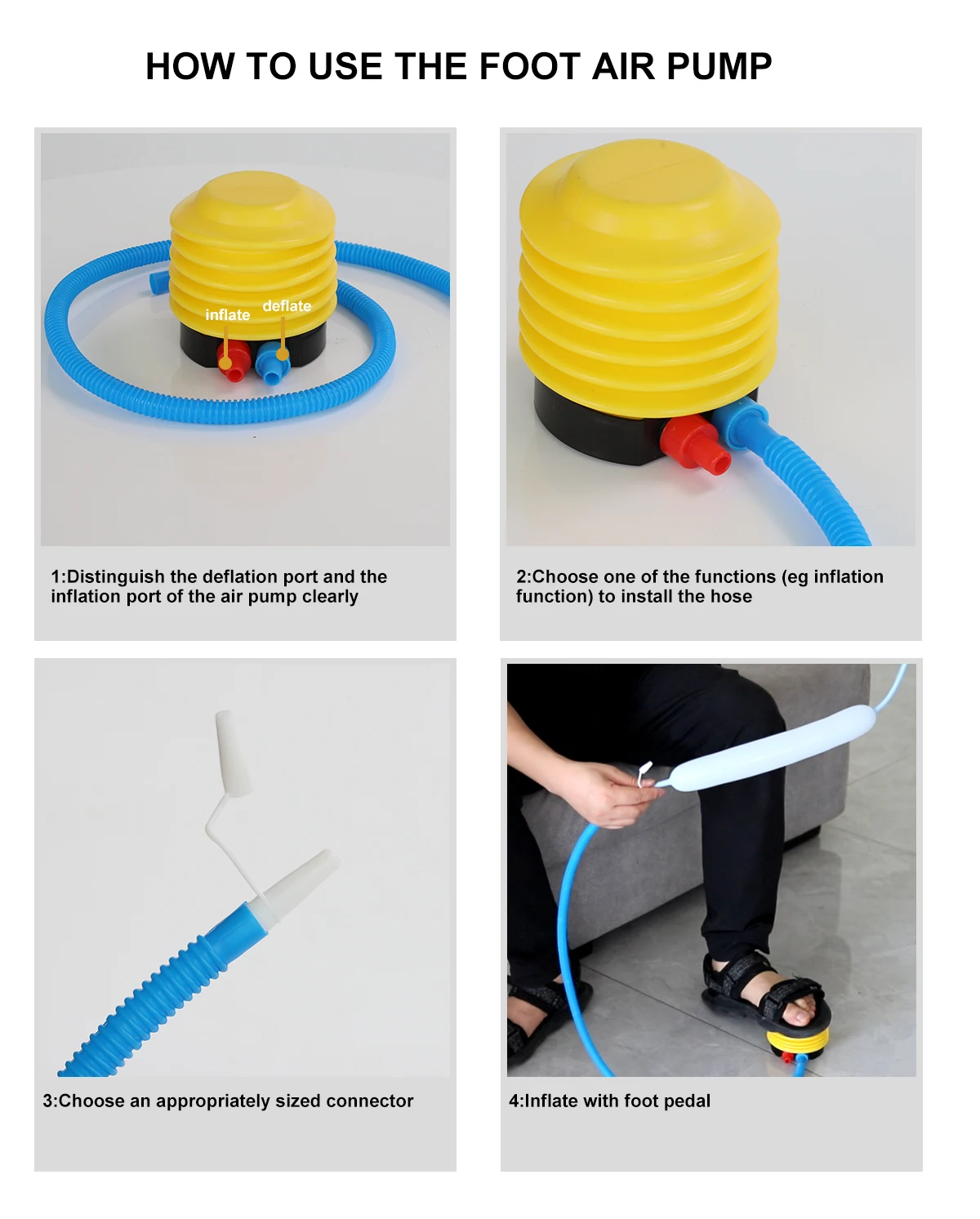 HOW TO USE THE FOOT AIR PUMP

inflate deflate

1:Distinguish the deflation port and the inflation port of the air pump clearly

2:Choose one of the functions (eg inflation function) to install the hose

3:Choose an appropriately sized connector

4:Inflate with foot pedal