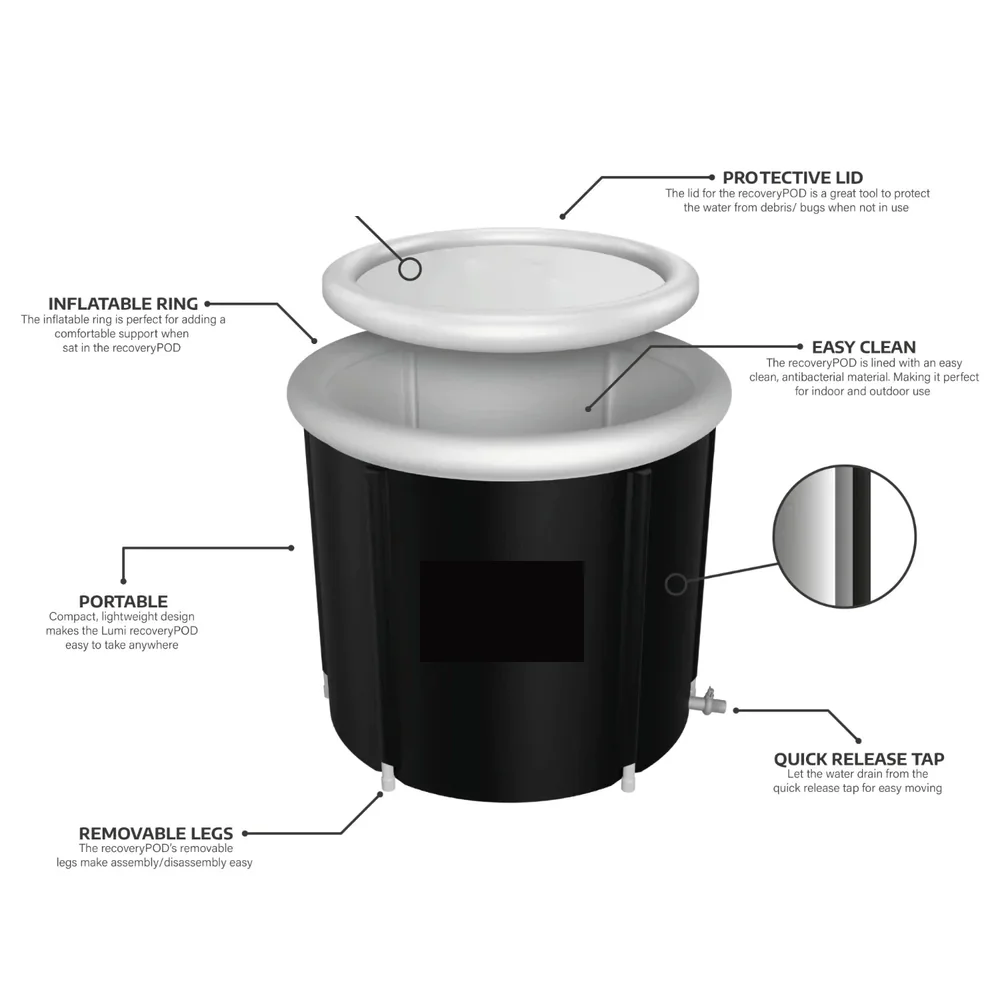 PROTECTIVE LID
The lid for the recoveryPOD is a great tool to protect the water from debris/ bugs when not in use

INFLATABLE RING
The inflatable ring is perfect for adding a comfortable support when sat in the recoveryPOD

EASY CLEAN
The recoveryPOD is lined with an easy clean, antibacterial material. Making it perfect for indoor and outdoor use

PORTABLE
Compact, lightweight design makes the Lumi recoveryPOD easy to take anywhere

QUICK RELEASE TAP
Let the water drain from the quick release tap for easy moving

REMOVABLE LEGS
The recoveryPOD's removable legs make assembly/disassembly easy