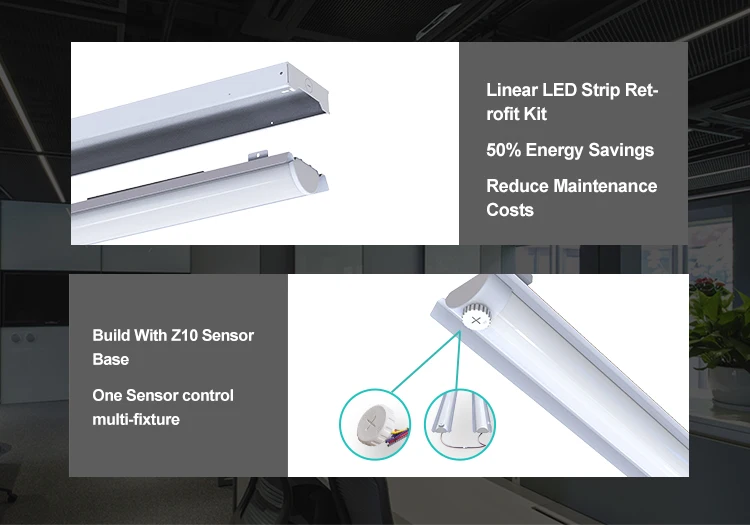 Linear LED Strip Retrofit Kit

50% Energy Savings

Reduce Maintenance Costs

Build With Z10 Sensor Base

One Sensor control multi-fixture