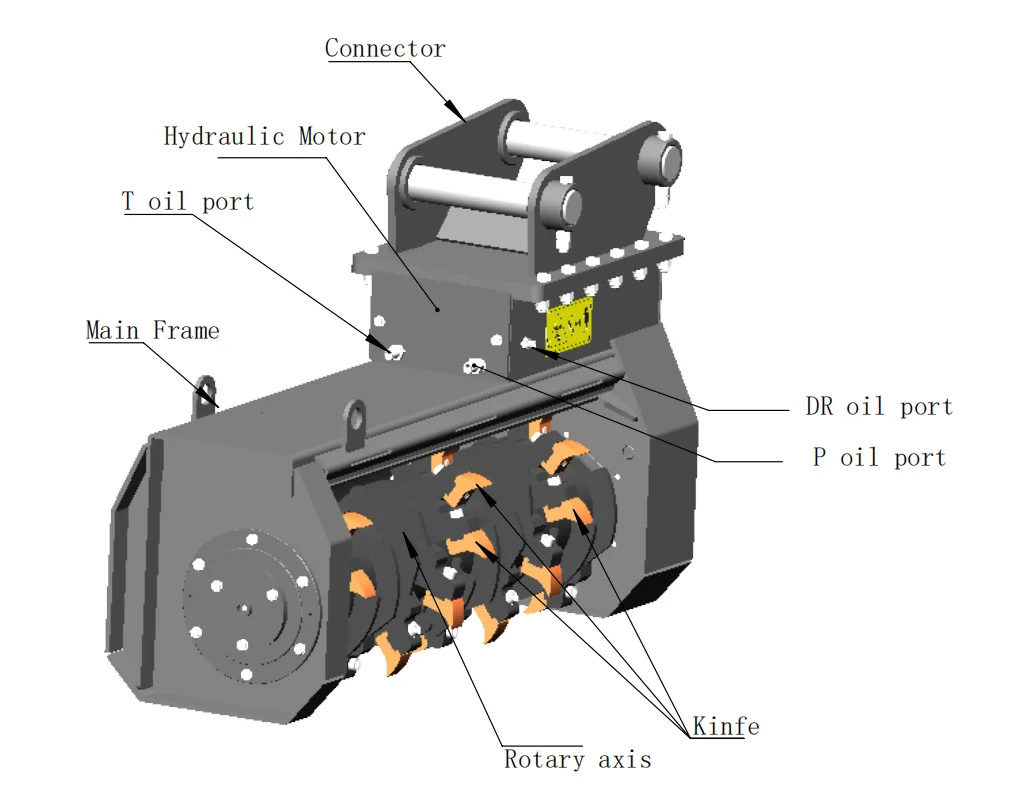 Connector

Hydraulic Motor

T oil port

Main Frame

DR oil port

P oil port

Kinfe

Rotary axis