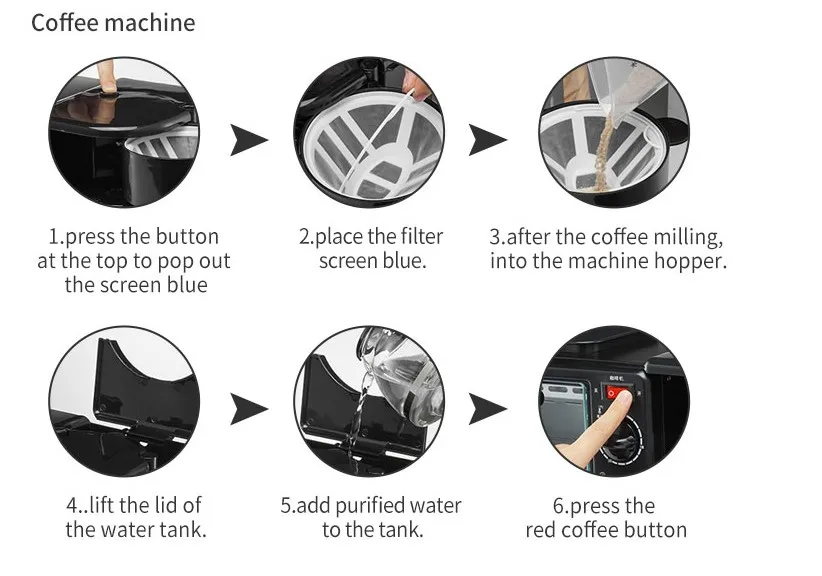 Coffee machine

1.press the button at the top to pop out the screen blue

2.place the filter screen blue.

3.after the coffee milling, into the machine hopper.

4..lift the lid of the water tank.

5.add purified water to the tank.

6.press the red coffee button