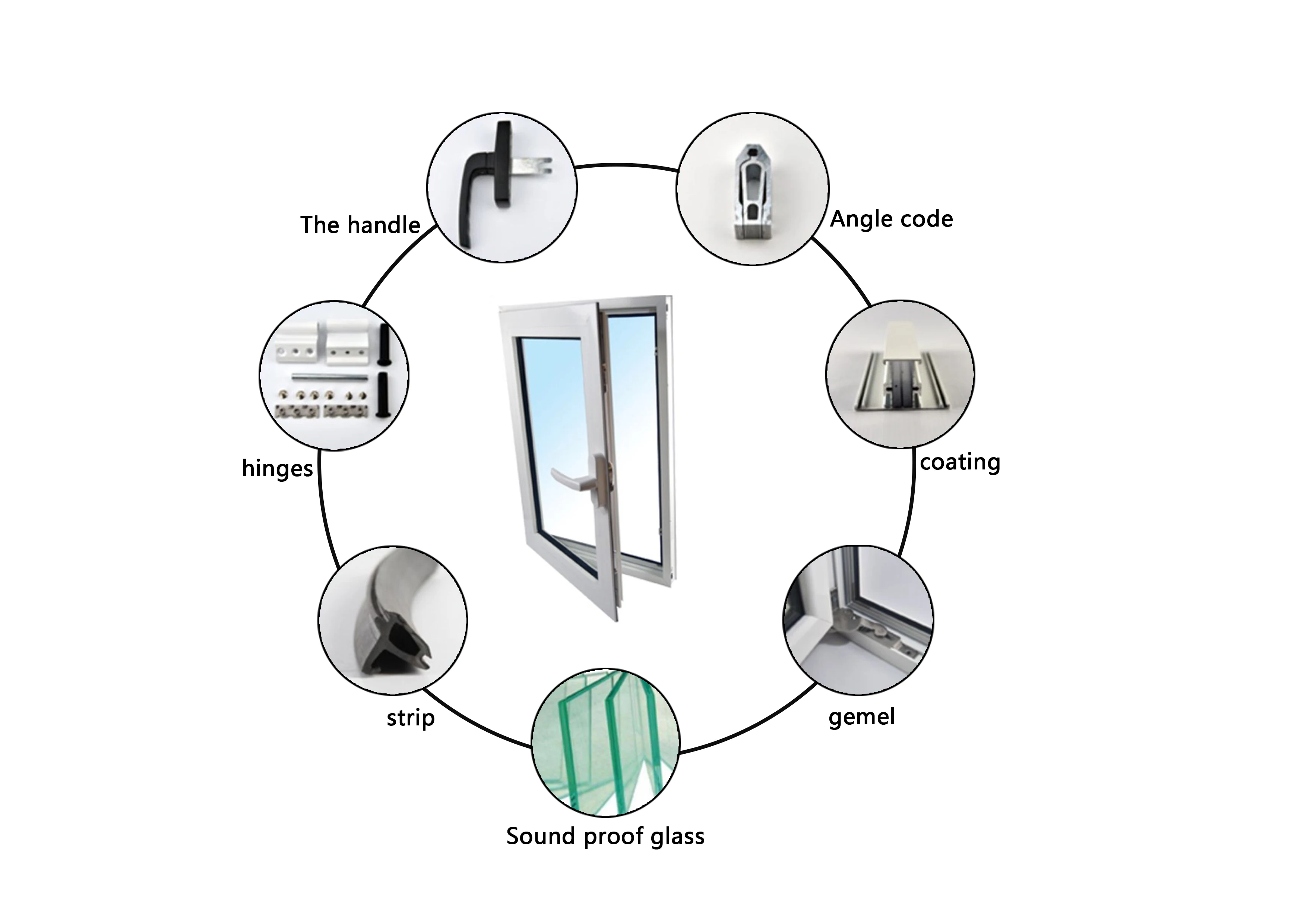 The handle

Angle code

hinges

coating

strip

gemel

Sound proof glass