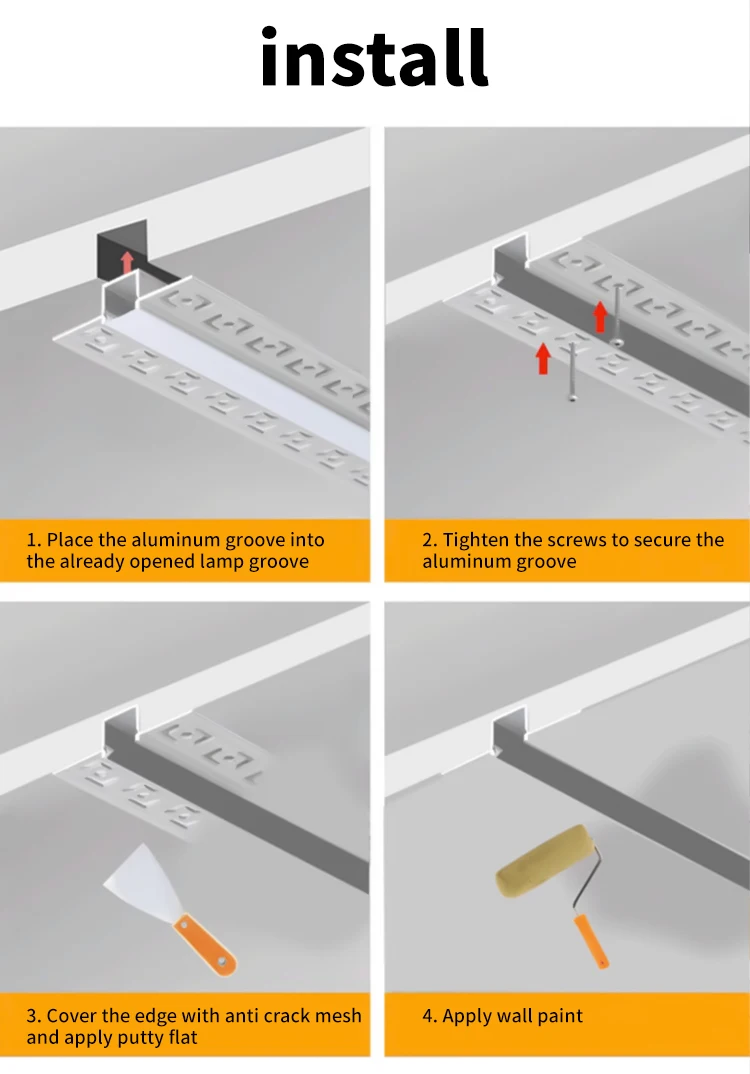 install

1. Place the aluminum groove into the already opened lamp groove

2. Tighten the screws to secure the aluminum groove

3. Cover the edge with anti crack mesh and apply putty flat

4. Apply wall paint