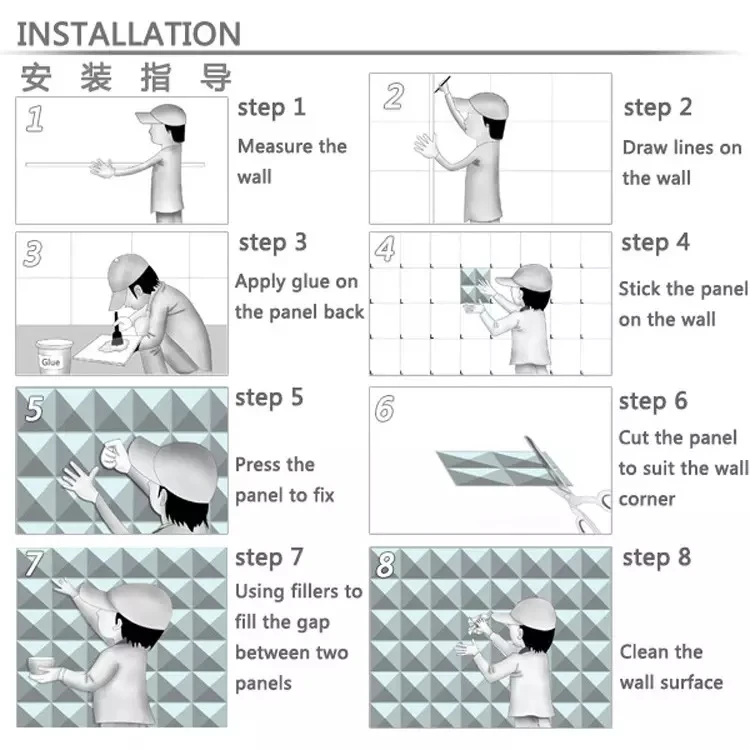 INSTALLATION

安 装 指 导

1

step 1

Measure the wall

2

step 2

Draw lines on the wall

3

Glue

step 3

Apply glue on the panel back

4

step 4

Stick the panel on the wall

5

step 5

Press the panel to fix

6

step 6

Cut the panel to suit the wall corner

7

step 7

Using fillers to fill the gap between two panels

8

step 8

Clean the wall surface