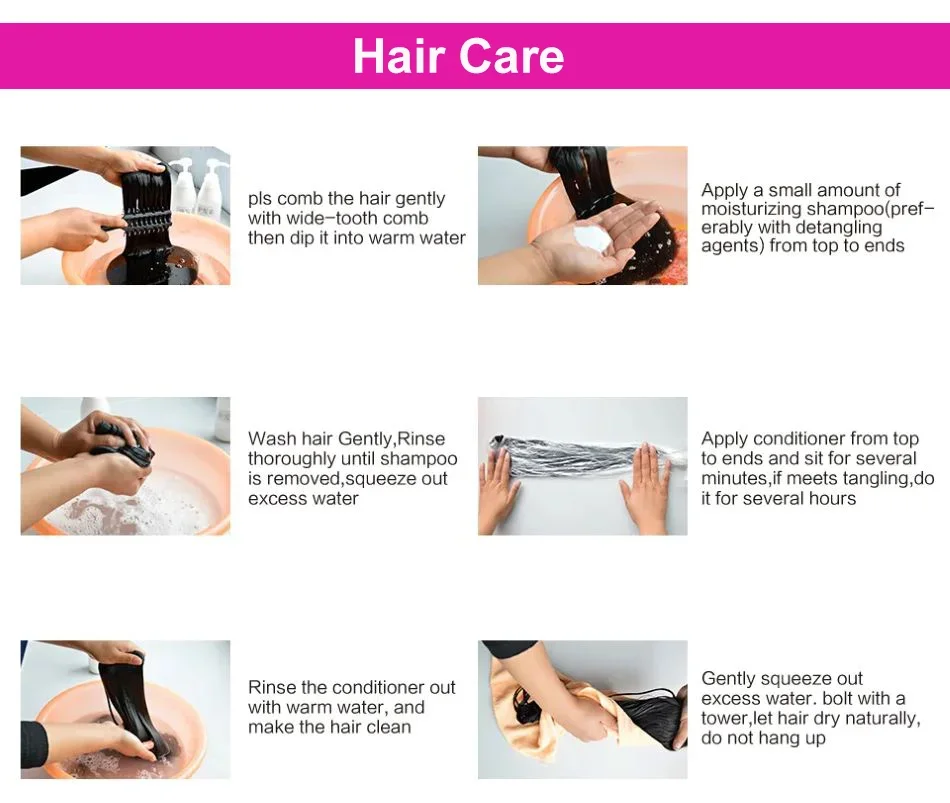 Hair Care

pls comb the hair gently with wide-tooth comb then dip it into warm water

Apply a small amount of moisturizing shampoo(preferably with detangling agents) from top to ends

Wash hair Gently,Rinse thoroughly until shampoo is removed,squeeze out excess water

Apply conditioner from top to ends and sit for several minutes,if meets tangling,do it for several hours

Rinse the conditioner out with warm water, and make the hair clean

Gently squeeze out excess water. bolt with a tower,let hair dry naturally, do not hang up